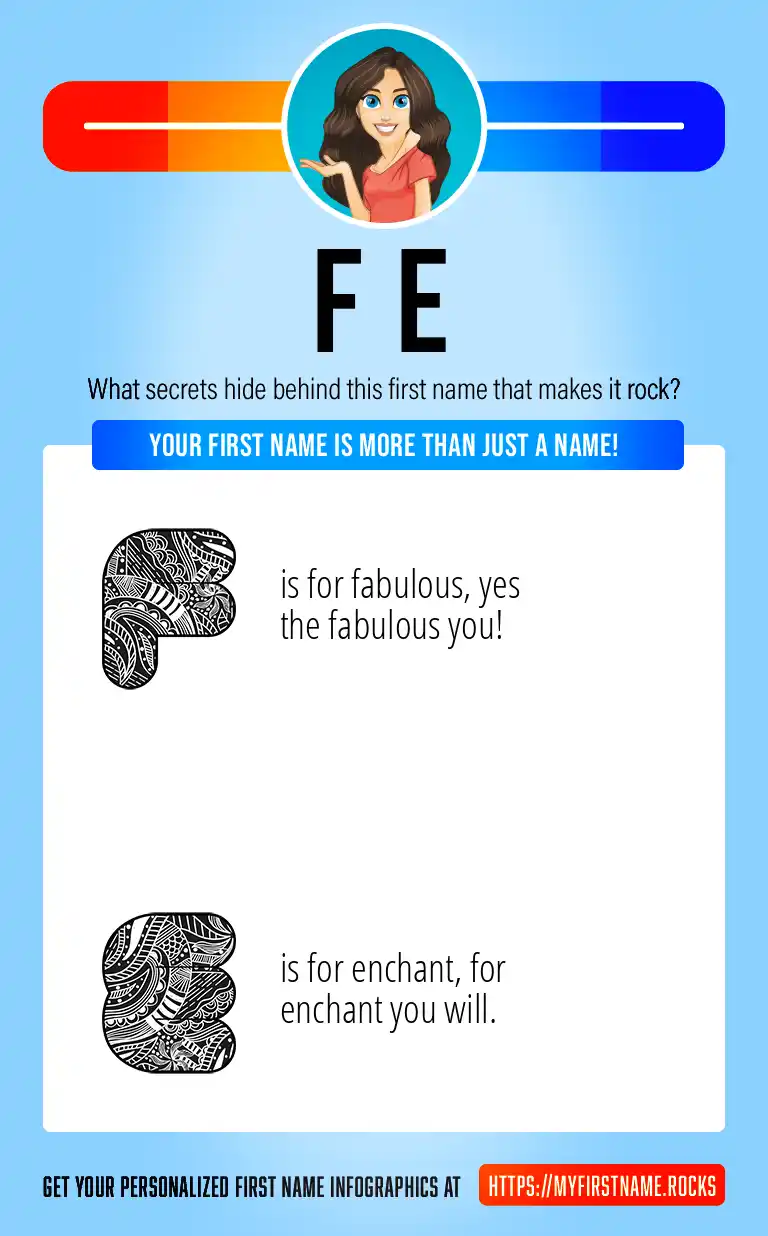 F E

What secrets hide behind this first name that makes it rock?

YOUR FIRST NAME IS MORE THAN JUST A NAME!

F is for fabulous, yes the fabulous you!

E is for enchant, for enchant you will.

GET YOUR PERSONALIZED FIRST NAME INFOGRAPHICS AT HTTPS://MYFIRSTNAME.ROCKS