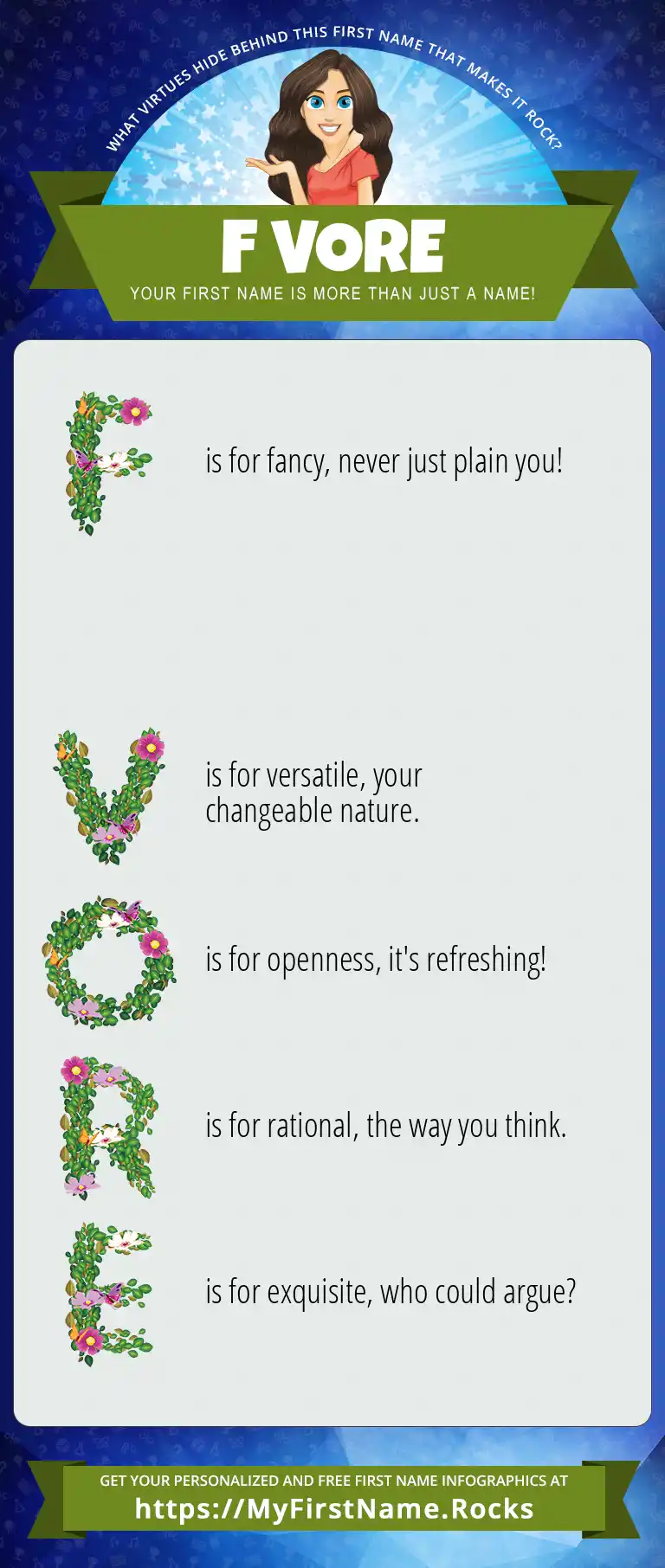 WHAT VIRTUES HIDE BEHIND THIS FIRST NAME THAT MAKES IT ROCK?

F VORE

YOUR FIRST NAME IS MORE THAN JUST A NAME!

F is for fancy, never just plain you!

V is for versatile, your changeable nature.

O is for openness, it's refreshing!

R is for rational, the way you think.

E is for exquisite, who could argue?

GET YOUR PERSONALIZED AND FREE FIRST NAME INFOGRAPHICS AT

https://MyFirstName.Rocks