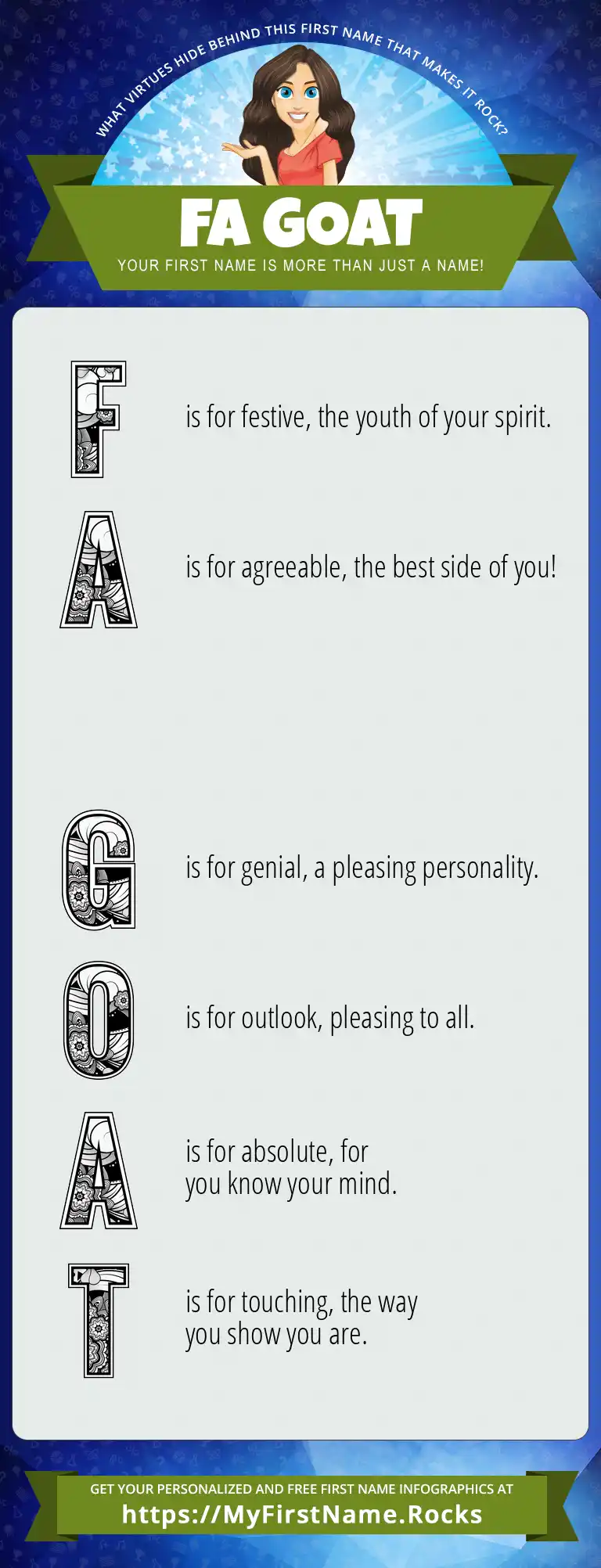 WHAT VIRTUES HIDE BEHIND THIS FIRST NAME THAT MAKES IT ROCK?

FA GOAT

YOUR FIRST NAME IS MORE THAN JUST A NAME!

F is for festive, the youth of your spirit.

A is for agreeable, the best side of you!

G is for genial, a pleasing personality.

O is for outlook, pleasing to all.

A is for absolute, for you know your mind.

T is for touching, the way you show you are.

GET YOUR PERSONALIZED AND FREE FIRST NAME INFOGRAPHICS AT
https://MyFirstName.Rocks