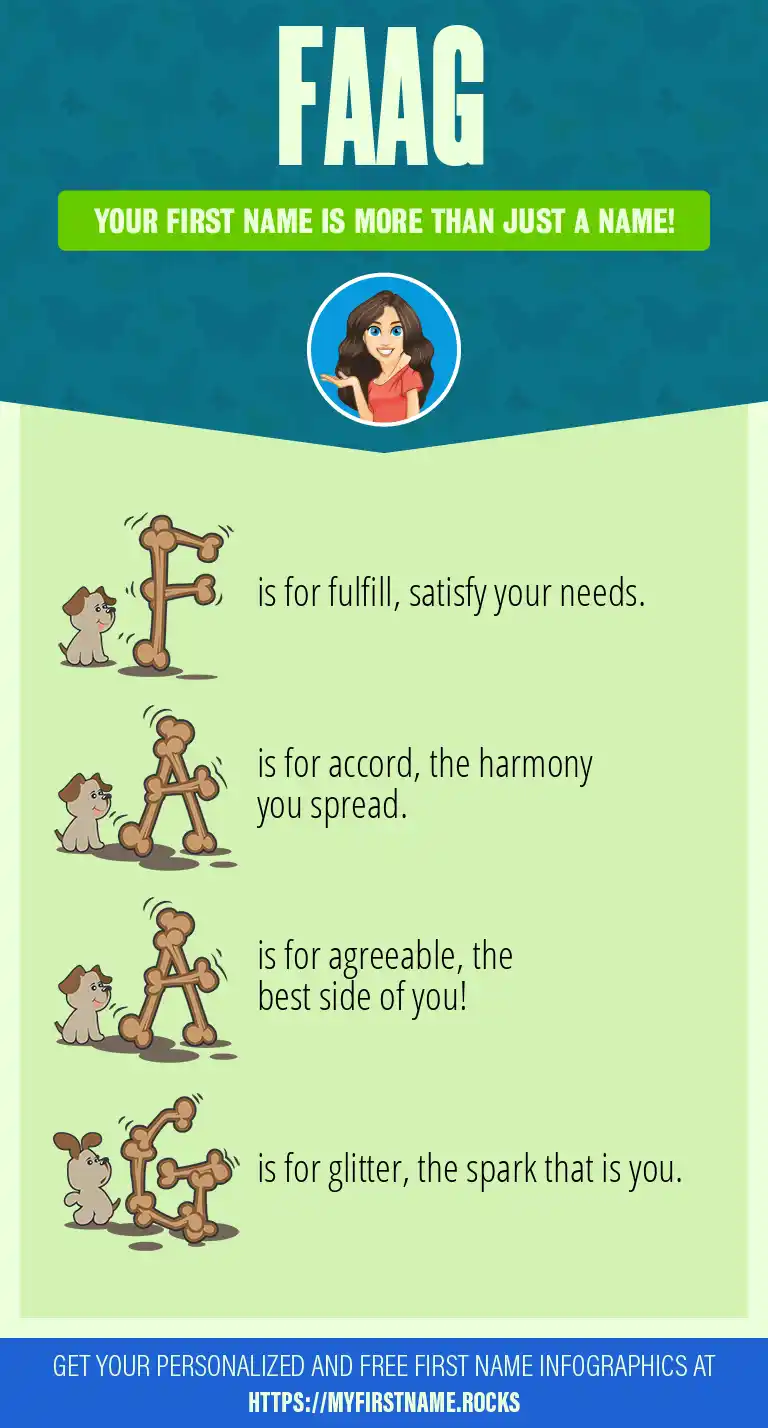 FAAG

YOUR FIRST NAME IS MORE THAN JUST A NAME!

F is for fulfill, satisfy your needs.

A is for accord, the harmony you spread.

A is for agreeable, the best side of you!

G is for glitter, the spark that is you.

GET YOUR PERSONALIZED AND FREE FIRST NAME INFOGRAPHICS AT HTTPS://MYFIRSTNAME.ROCKS