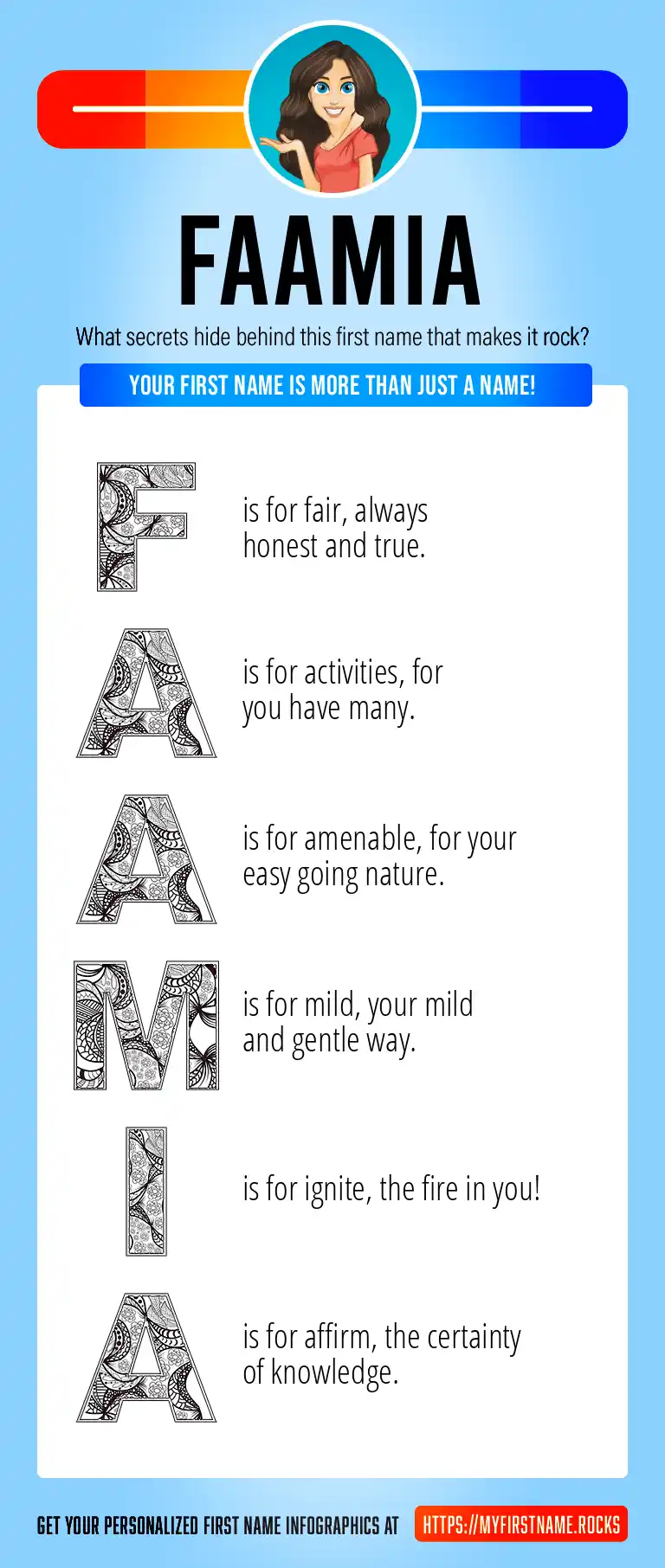 FAAMIA

What secrets hide behind this first name that makes it rock?

YOUR FIRST NAME IS MORE THAN JUST A NAME!

F is for fair, always honest and true.

A is for activities, for you have many.

A is for amenable, for your easy going nature.

M is for mild, your mild and gentle way.

I is for ignite, the fire in you!

A is for affirm, the certainty of knowledge.

GET YOUR PERSONALIZED FIRST NAME INFOGRAPHICS AT HTTPS://MYFIRSTNAME.ROCKS