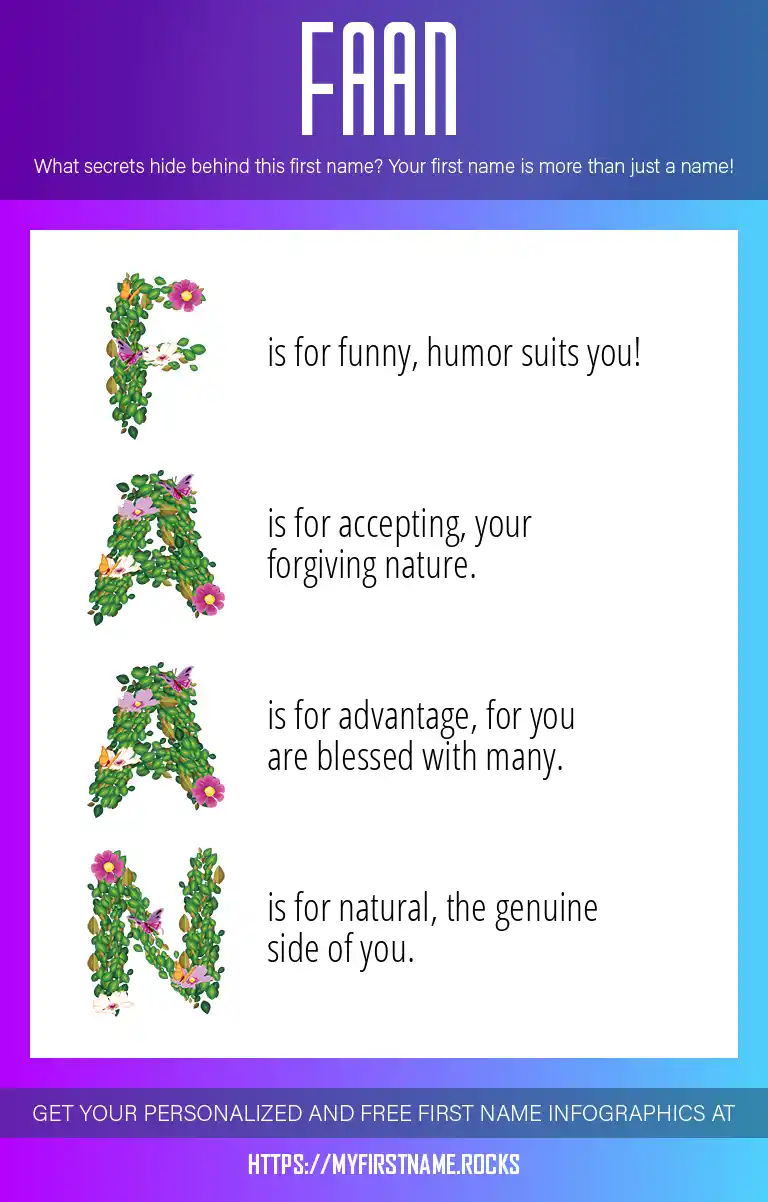 FAAN

What secrets hide behind this first name? Your first name is more than just a name!

F is for funny, humor suits you!

A is for accepting, your forgiving nature.

A is for advantage, for you are blessed with many.

N is for natural, the genuine side of you.

GET YOUR PERSONALIZED AND FREE FIRST NAME INFOGRAPHICS AT

HTTPS://MYFIRSTNAME.ROCKS