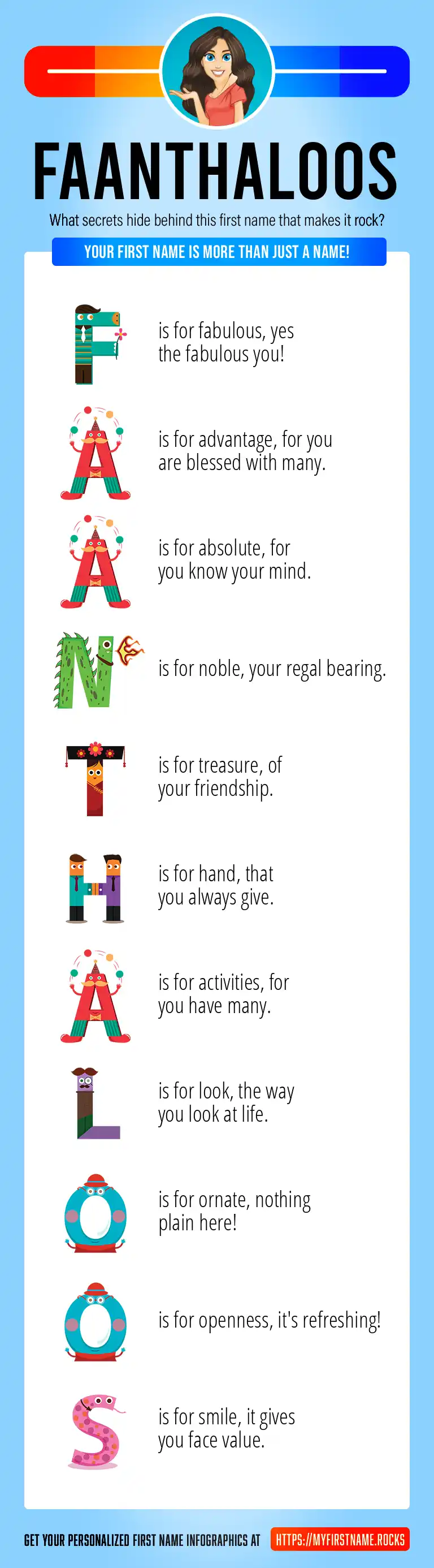 FAANTHALOOS

What secrets hide behind this first name that makes it rock?

YOUR FIRST NAME IS MORE THAN JUST A NAME!

F is for fabulous, yes the fabulous you!

A is for advantage, for you are blessed with many.

A is for absolute, for you know your mind.

N is for noble, your regal bearing.

T is for treasure, of your friendship.

H is for hand, that you always give.

A is for activities, for you have many.

L is for look, the way you look at life.

O is for ornate, nothing plain here!

O is for openness, it's refreshing!

S is for smile, it gives you face value.

GET YOUR PERSONALIZED FIRST NAME INFOGRAPHICS AT HTTPS://MYFIRSTNAME.ROCKS