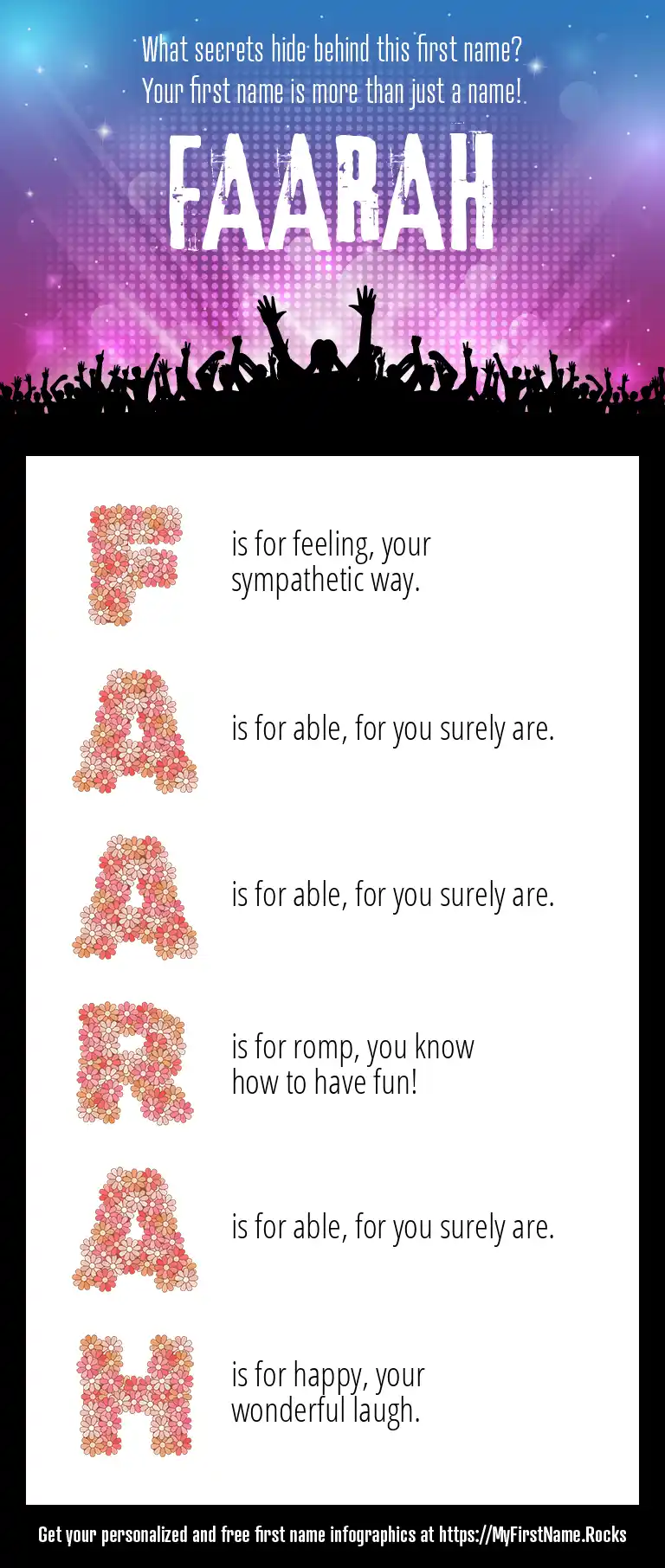 What secrets hide behind this first name?
Your first name is more than just a name!

FAARAH

F is for feeling, your sympathetic way.

A is for able, for you surely are.

A is for able, for you surely are.

R is for romp, you know how to have fun!

A is for able, for you surely are.

H is for happy, your wonderful laugh.

Get your personalized and free first name infographics at https://MyFirstName.Rocks