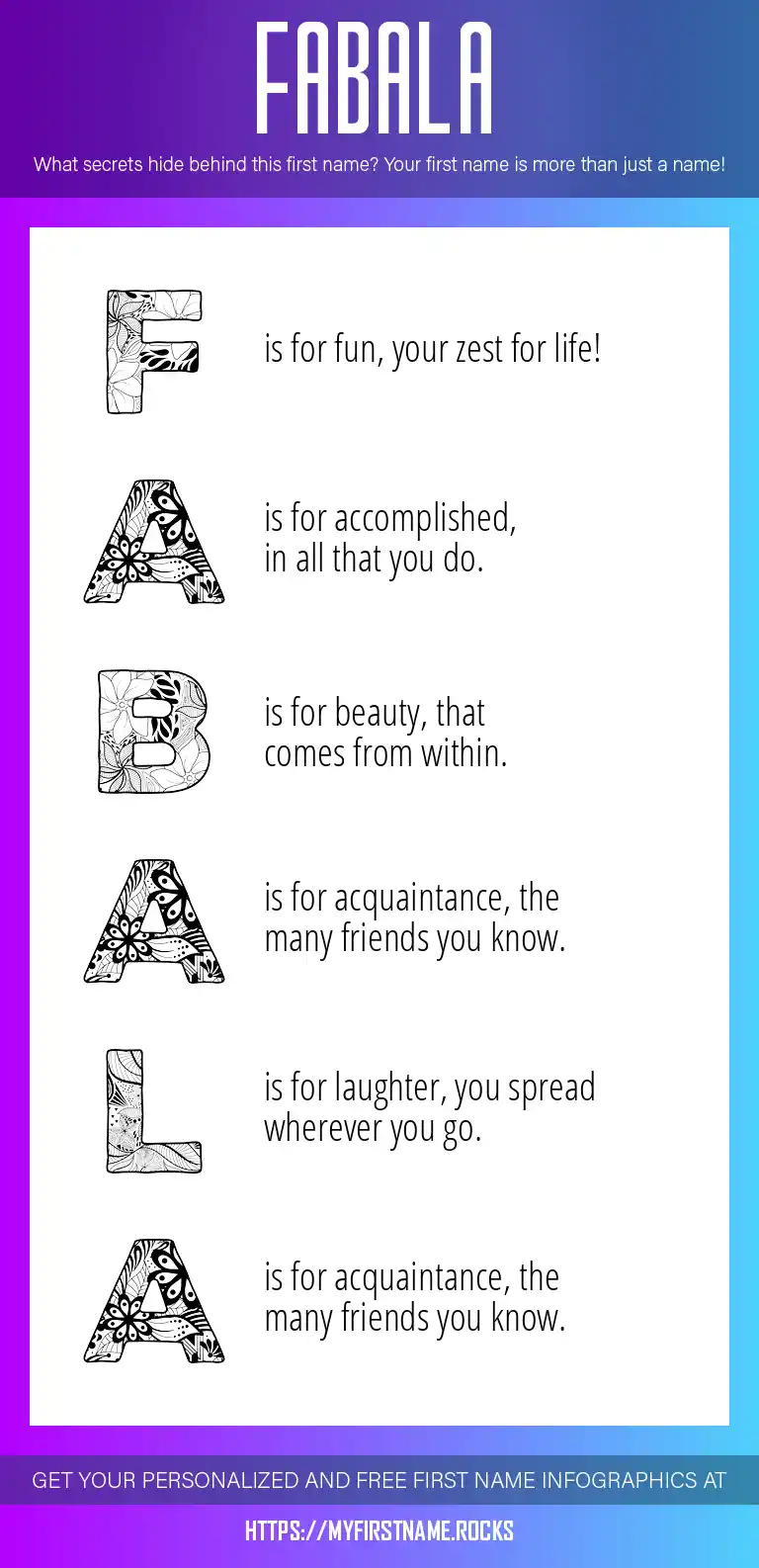 FABALA

What secrets hide behind this first name? Your first name is more than just a name!

F is for fun, your zest for life!

A is for accomplished, in all that you do.

B is for beauty, that comes from within.

A is for acquaintance, the many friends you know.

L is for laughter, you spread wherever you go.

A is for acquaintance, the many friends you know.

GET YOUR PERSONALIZED AND FREE FIRST NAME INFOGRAPHICS AT

HTTPS://MYFIRSTNAME.ROCKS