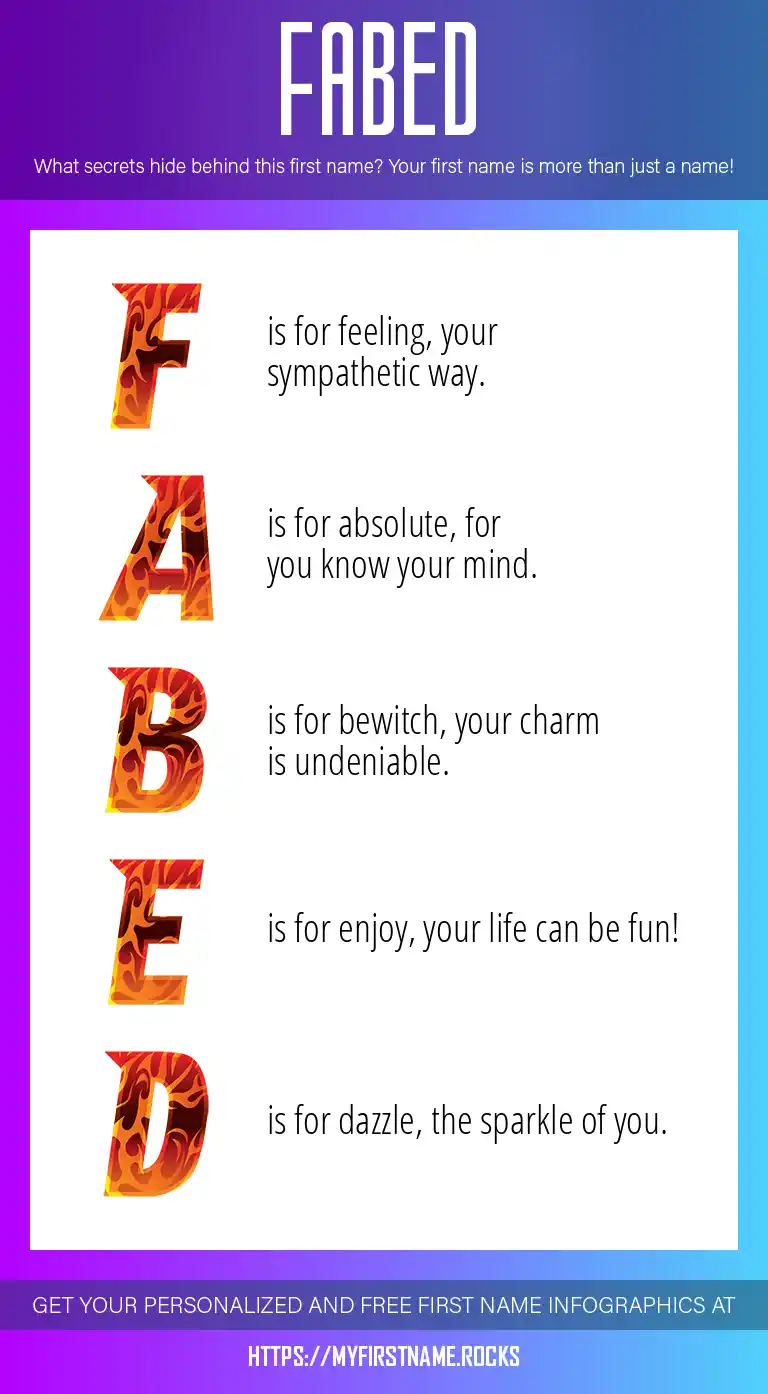 FABED

What secrets hide behind this first name? Your first name is more than just a name!

F is for feeling, your sympathetic way.

A is for absolute, for you know your mind.

B is for bewitch, your charm is undeniable.

E is for enjoy, your life can be fun!

D is for dazzle, the sparkle of you.

GET YOUR PERSONALIZED AND FREE FIRST NAME INFOGRAPHICS AT

HTTPS://MYFIRSTNAME.ROCKS