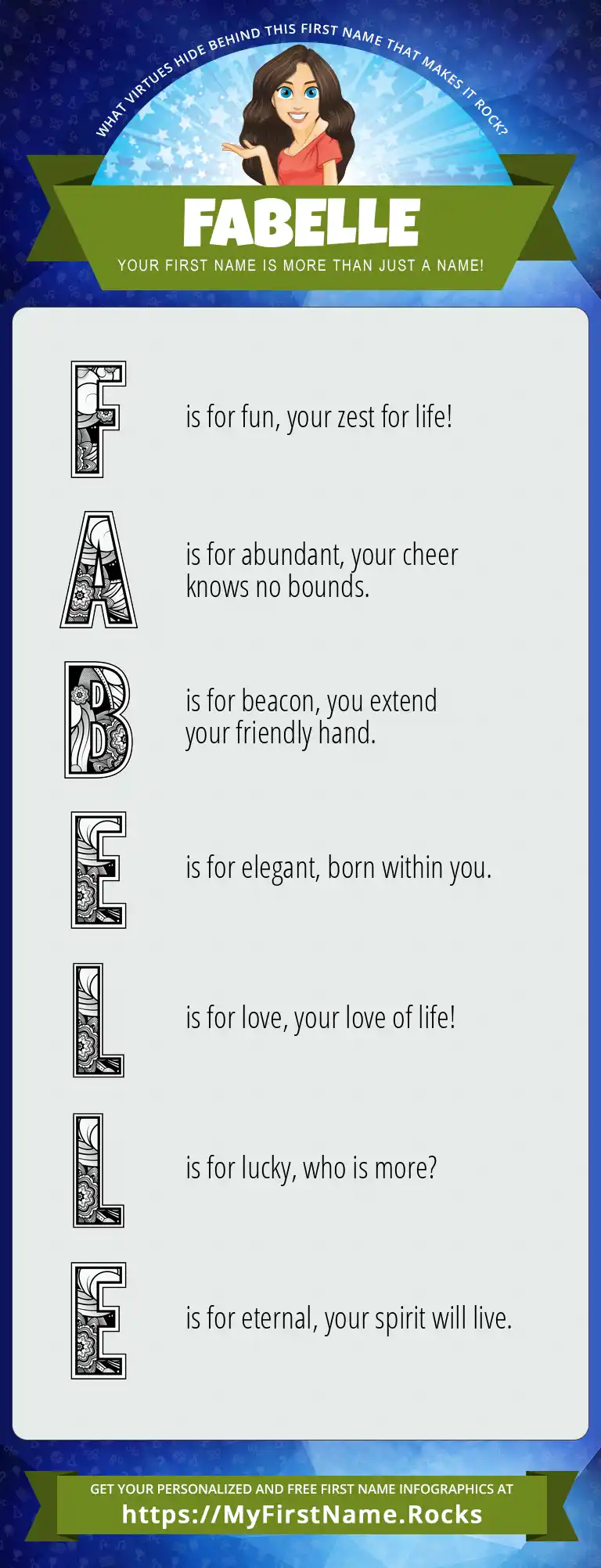 WHAT VIRTUES HIDE BEHIND THIS FIRST NAME THAT MAKES IT ROCK?

FABELLE

YOUR FIRST NAME IS MORE THAN JUST A NAME!

F is for fun, your zest for life!

A is for abundant, your cheer knows no bounds.

B is for beacon, you extend your friendly hand.

E is for elegant, born within you.

L is for love, your love of life!

L is for lucky, who is more?

E is for eternal, your spirit will live.

GET YOUR PERSONALIZED AND FREE FIRST NAME INFOGRAPHICS AT
https://MyFirstName.Rocks