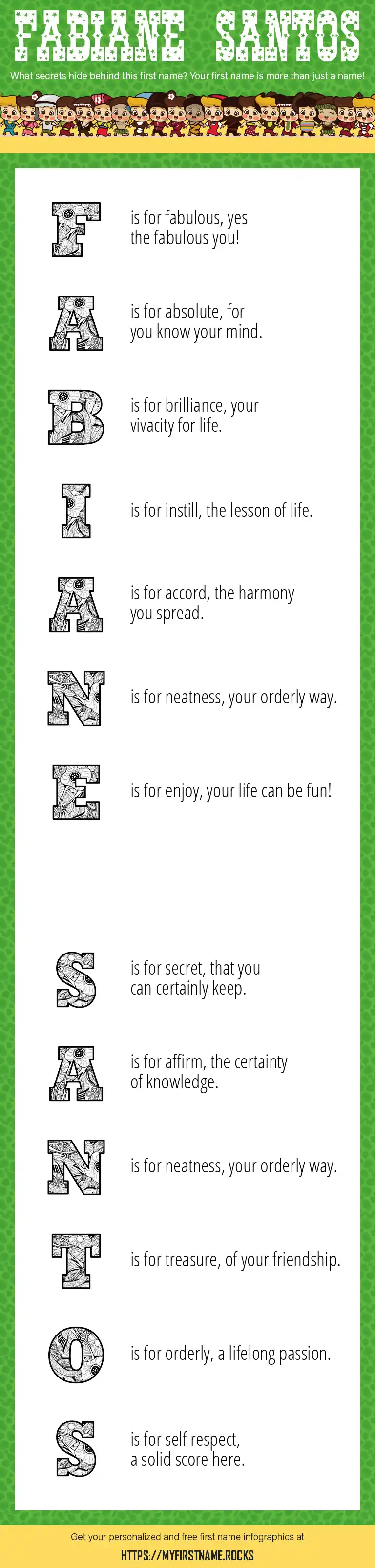 FABIANE SANTOS

What secrets hide behind this first name? Your first name is more than just a name!

F is for fabulous, yes the fabulous you!

A is for absolute, for you know your mind.

B is for brilliance, your vivacity for life.

I is for instill, the lesson of life.

A is for accord, the harmony you spread.

N is for neatness, your orderly way.

E is for enjoy, your life can be fun!

S is for secret, that you can certainly keep.

A is for affirm, the certainty of knowledge.

N is for neatness, your orderly way.

T is for treasure, of your friendship.

O is for orderly, a lifelong passion.

S is for self respect, a solid score here.

Get your personalized and free first name infographics at

HTTPS://MYFIRSTNAME.ROCKS