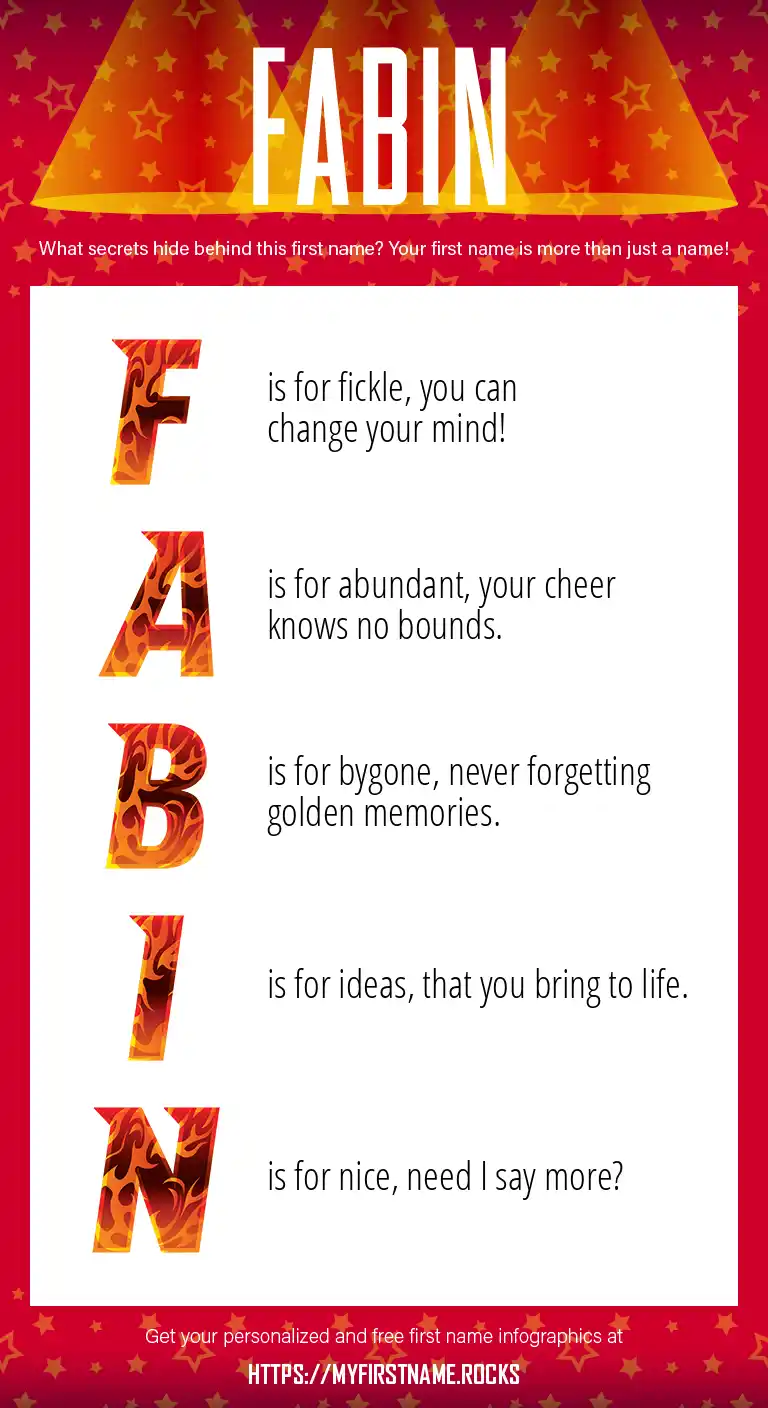 FABIN

What secrets hide behind this first name? Your first name is more than just a name!

F is for fickle, you can change your mind!

A is for abundant, your cheer knows no bounds.

B is for bygone, never forgetting golden memories.

I is for ideas, that you bring to life.

N is for nice, need I say more?

Get your personalized and free first name infographics at

HTTPS://MYFIRSTNAME.ROCKS