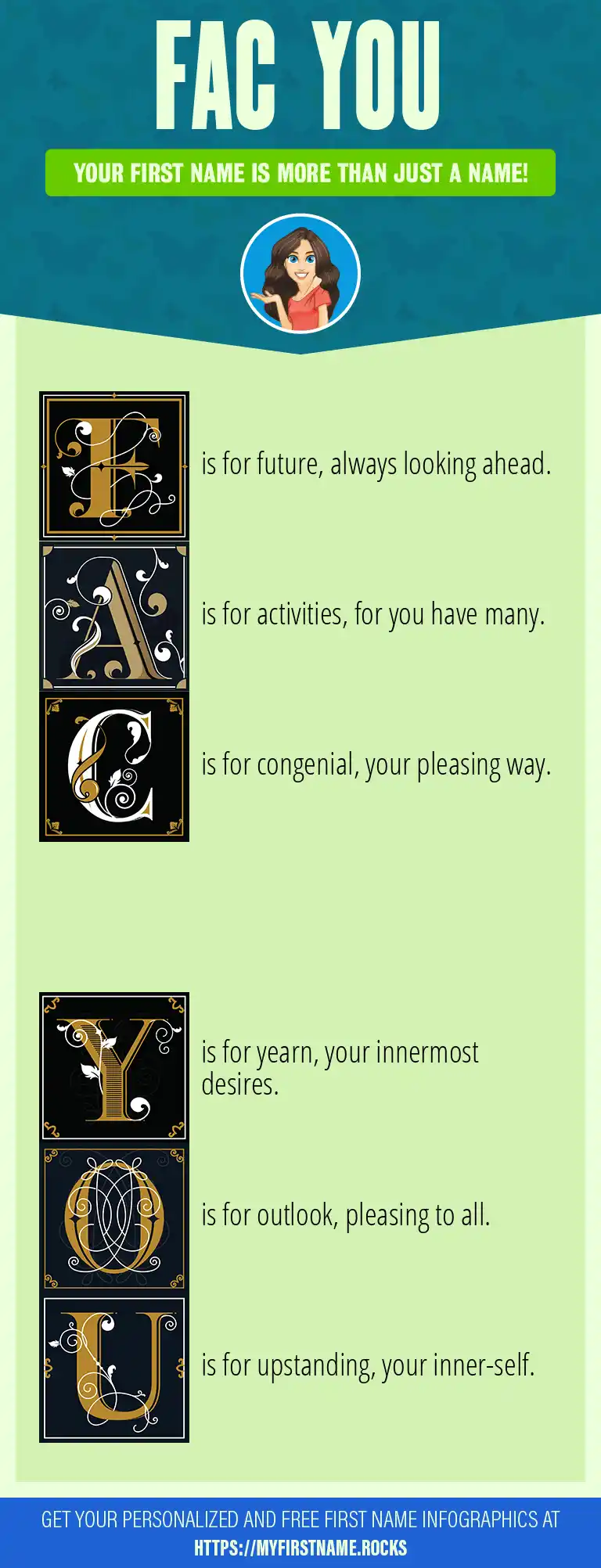 FAC YOU

YOUR FIRST NAME IS MORE THAN JUST A NAME!

F is for future, always looking ahead.

A is for activities, for you have many.

C is for congenial, your pleasing way.

Y is for yearn, your innermost desires.

O is for outlook, pleasing to all.

U is for upstanding, your inner-self.

GET YOUR PERSONALIZED AND FREE FIRST NAME INFOGRAPHICS AT HTTPS://MYFIRSTNAME.ROCKS