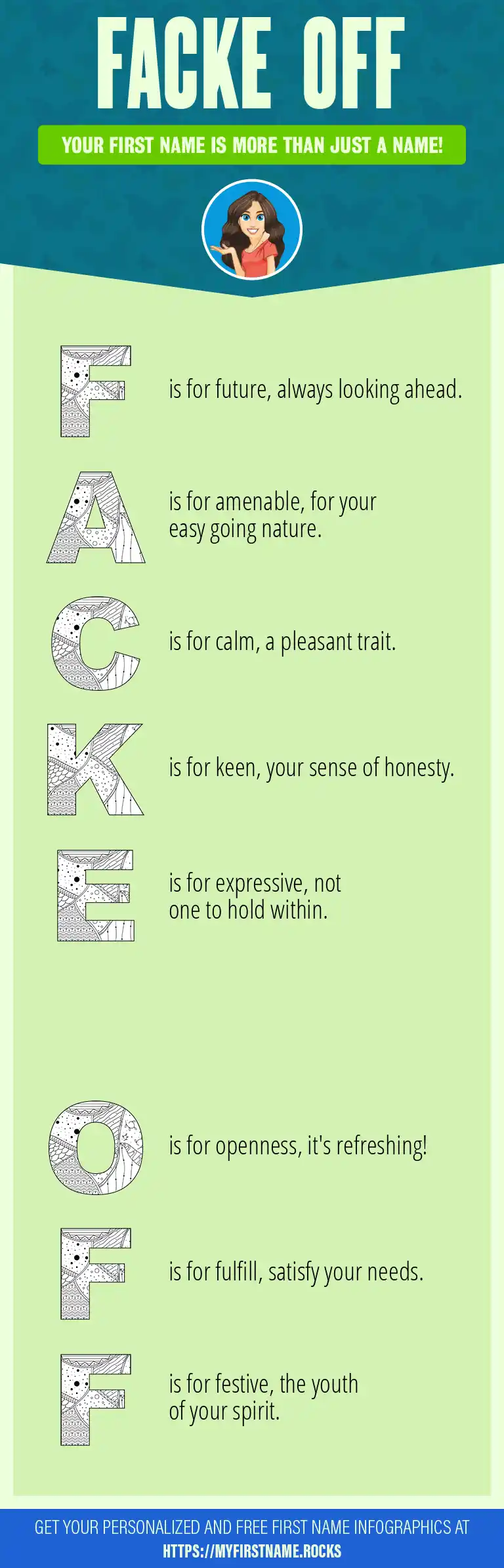 FACKE OFF

YOUR FIRST NAME IS MORE THAN JUST A NAME!

F is for future, always looking ahead.

A is for amenable, for your easy going nature.

C is for calm, a pleasant trait.

K is for keen, your sense of honesty.

E is for expressive, not one to hold within.

O is for openness, it's refreshing!

F is for fulfill, satisfy your needs.

F is for festive, the youth of your spirit.

GET YOUR PERSONALIZED AND FREE FIRST NAME INFOGRAPHICS AT HTTPS://MYFIRSTNAME.ROCKS