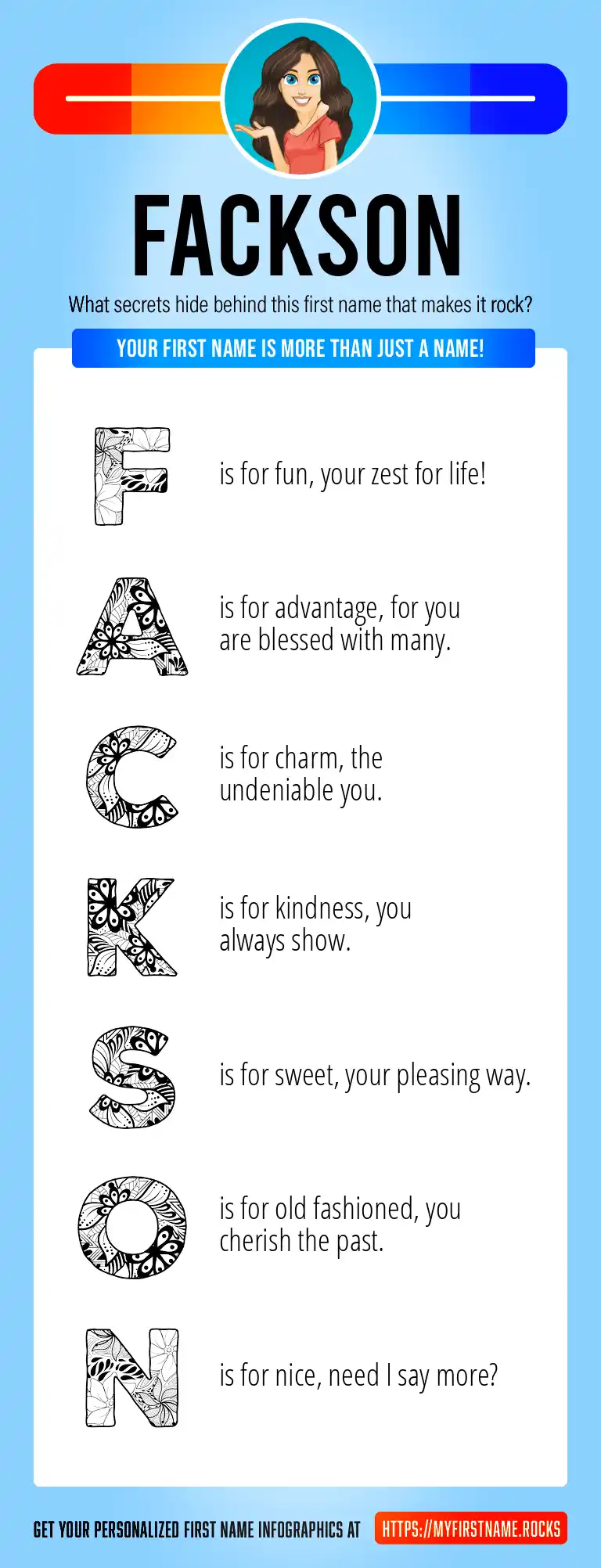 FACKSON

What secrets hide behind this first name that makes it rock?

YOUR FIRST NAME IS MORE THAN JUST A NAME!

F is for fun, your zest for life!

A is for advantage, for you are blessed with many.

C is for charm, the undeniable you.

K is for kindness, you always show.

S is for sweet, your pleasing way.

O is for old fashioned, you cherish the past.

N is for nice, need I say more?

GET YOUR PERSONALIZED FIRST NAME INFOGRAPHICS AT HTTPS://MYFIRSTNAME.ROCKS