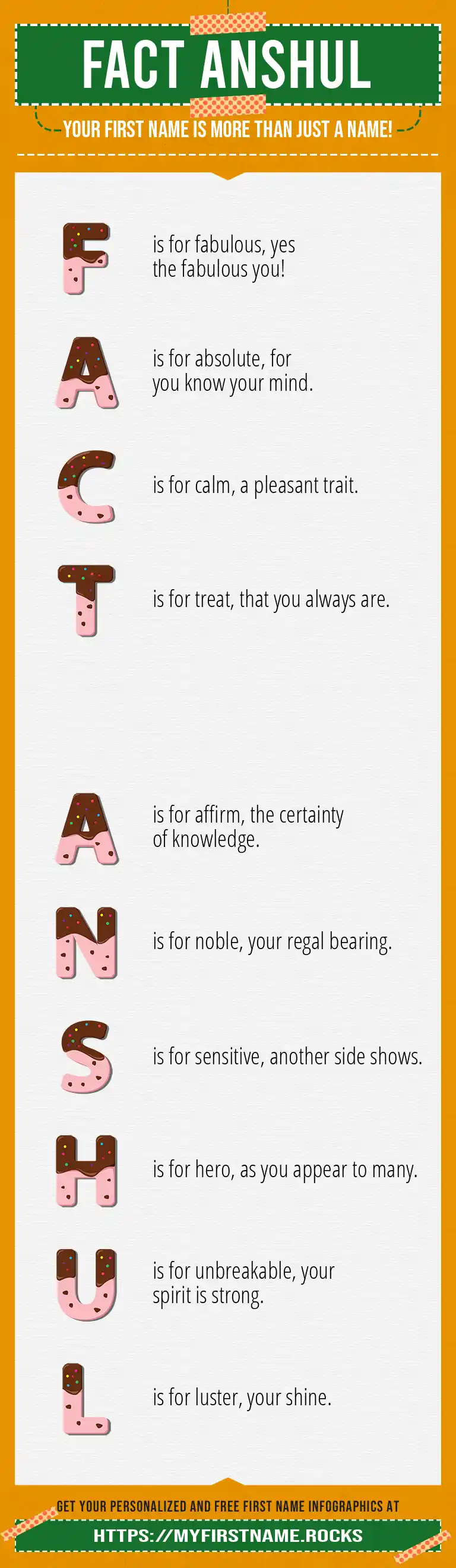 FACT ANSHUL

YOUR FIRST NAME IS MORE THAN JUST A NAME!

F is for fabulous, yes the fabulous you!

A is for absolute, for you know your mind.

C is for calm, a pleasant trait.

T is for treat, that you always are.

A is for affirm, the certainty of knowledge.

N is for noble, your regal bearing.

S is for sensitive, another side shows.

H is for hero, as you appear to many.

U is for unbreakable, your spirit is strong.

L is for luster, your shine.

GET YOUR PERSONALIZED AND FREE FIRST NAME INFOGRAPHICS AT

HTTPS://MYFIRSTNAME.ROCKS