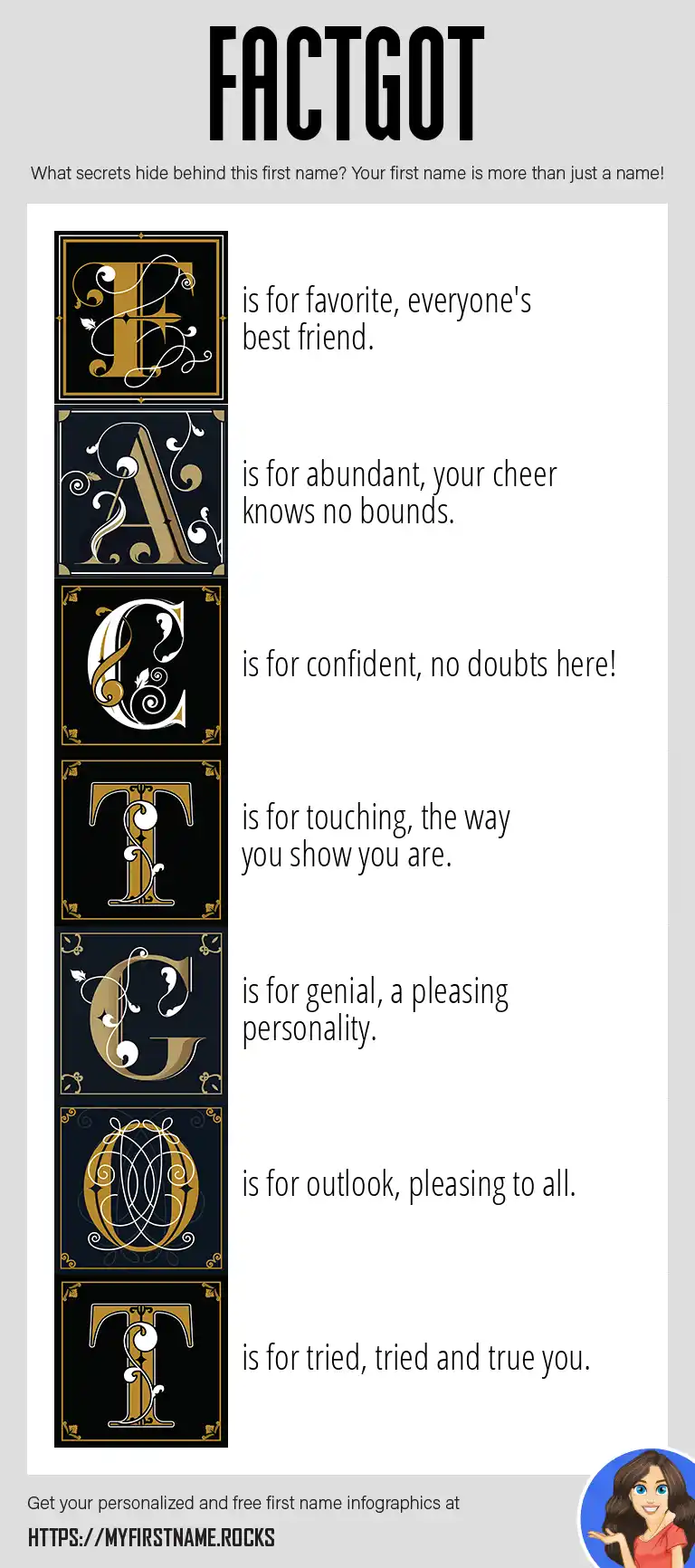 FACTGOT

What secrets hide behind this first name? Your first name is more than just a name!

F is for favorite, everyone's best friend.

A is for abundant, your cheer knows no bounds.

C is for confident, no doubts here!

T is for touching, the way you show you are.

G is for genial, a pleasing personality.

O is for outlook, pleasing to all.

T is for tried, tried and true you.

Get your personalized and free first name infographics at

HTTPS://MYFIRSTNAME.ROCKS