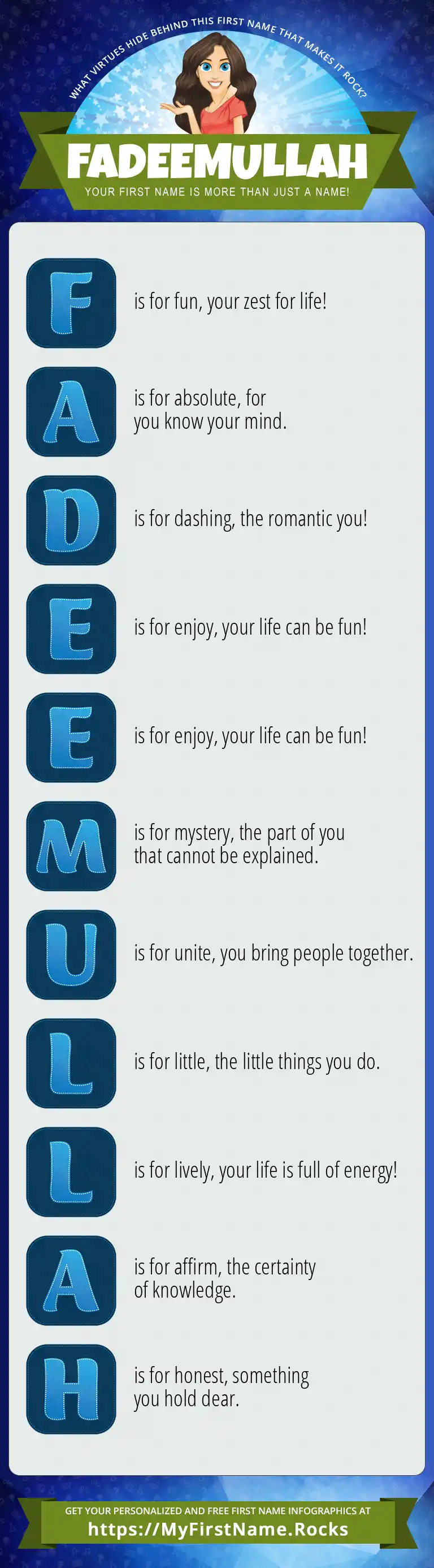 WHAT VIRTUES HIDE BEHIND THIS FIRST NAME THAT MAKES IT ROCK?

FADEEMULLAH

YOUR FIRST NAME IS MORE THAN JUST A NAME!

F is for fun, your zest for life!

A is for absolute, for you know your mind.

D is for dashing, the romantic you!

E is for enjoy, your life can be fun!

E is for enjoy, your life can be fun!

M is for mystery, the part of you that cannot be explained.

U is for unite, you bring people together.

L is for little, the little things you do.

L is for lively, your life is full of energy!

A is for affirm, the certainty of knowledge.

H is for honest, something you hold dear.

GET YOUR PERSONALIZED AND FREE FIRST NAME INFOGRAPHICS AT
https://MyFirstName.Rocks