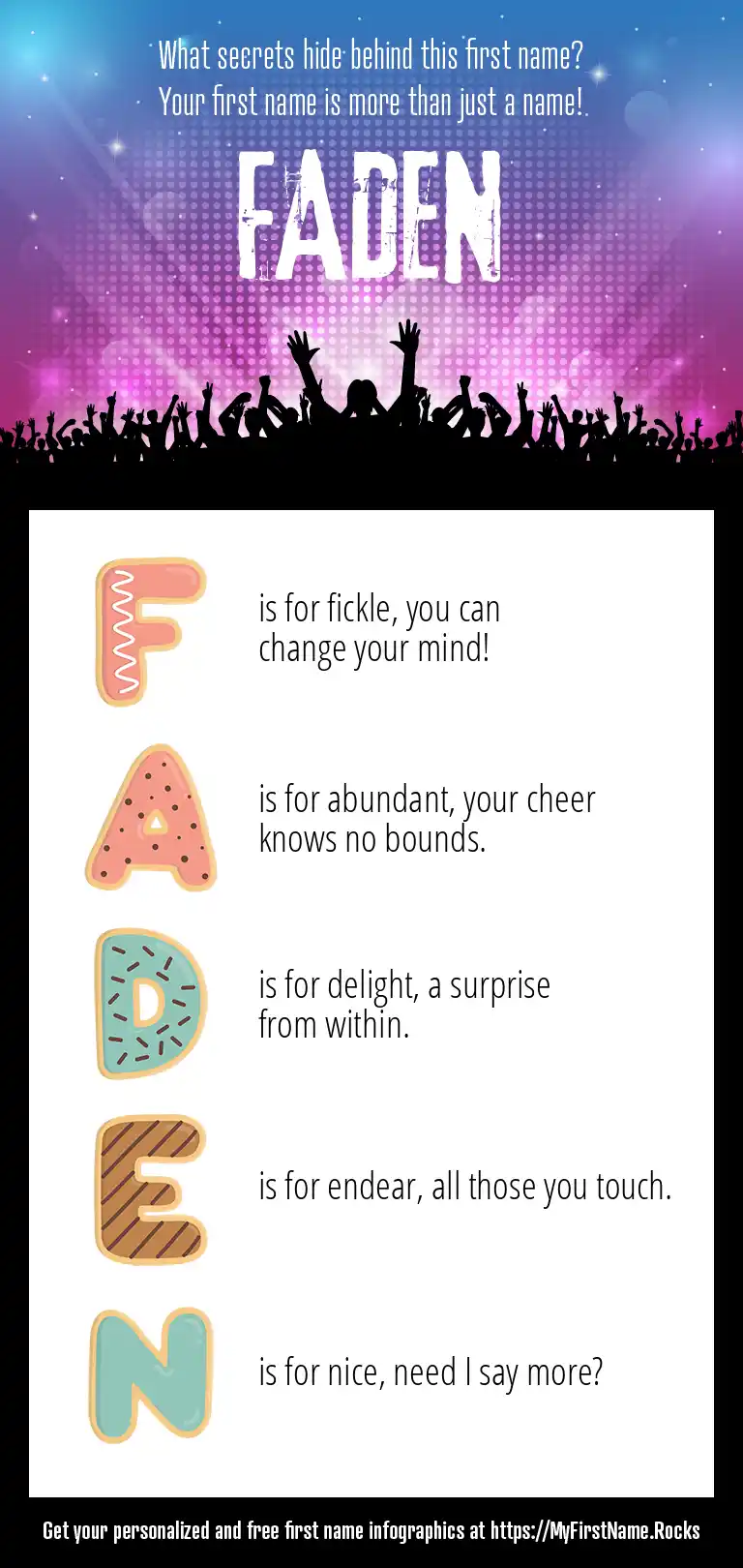 What secrets hide behind this first name?
Your first name is more than just a name!

FADEN

F is for fickle, you can change your mind!

A is for abundant, your cheer knows no bounds.

D is for delight, a surprise from within.

E is for endear, all those you touch.

N is for nice, need I say more?

Get your personalized and free first name infographics at https://MyFirstName.Rocks