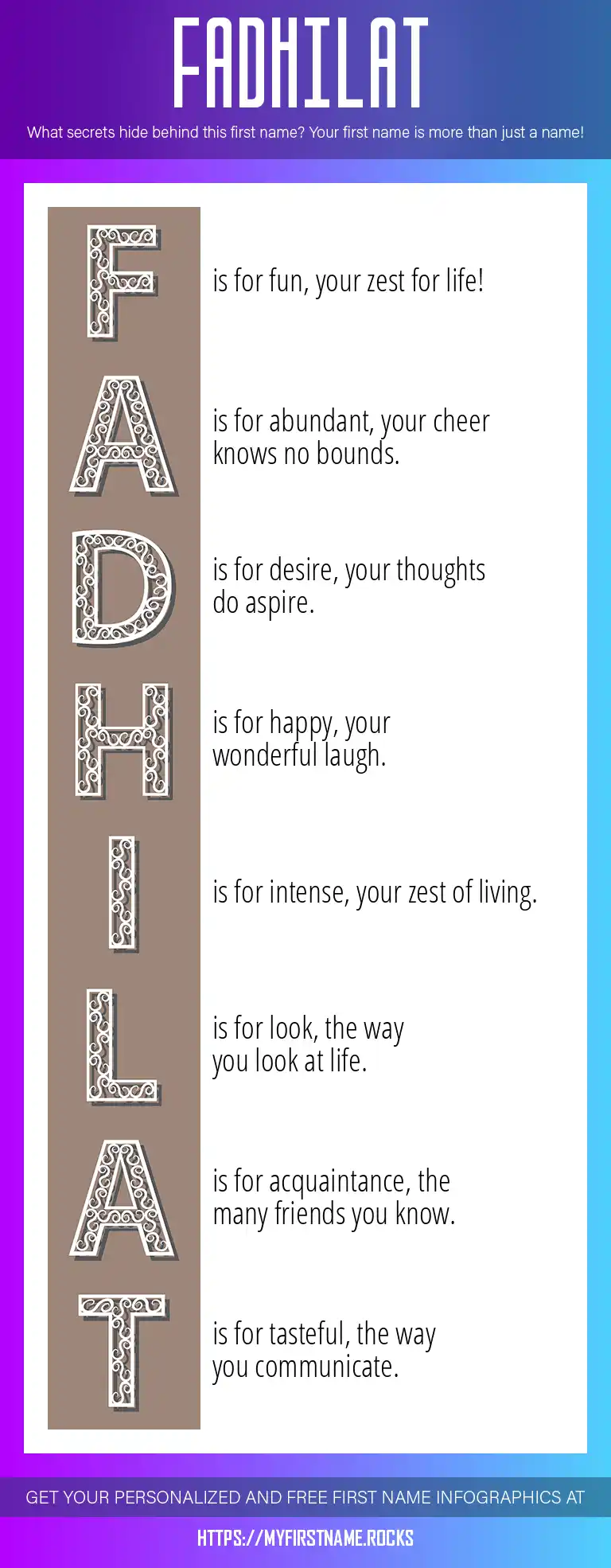 FADHILAT

What secrets hide behind this first name? Your first name is more than just a name!

F is for fun, your zest for life!

A is for abundant, your cheer knows no bounds.

D is for desire, your thoughts do aspire.

H is for happy, your wonderful laugh.

I is for intense, your zest of living.

L is for look, the way you look at life.

A is for acquaintance, the many friends you know.

T is for tasteful, the way you communicate.

GET YOUR PERSONALIZED AND FREE FIRST NAME INFOGRAPHICS AT

HTTPS://MYFIRSTNAME.ROCKS