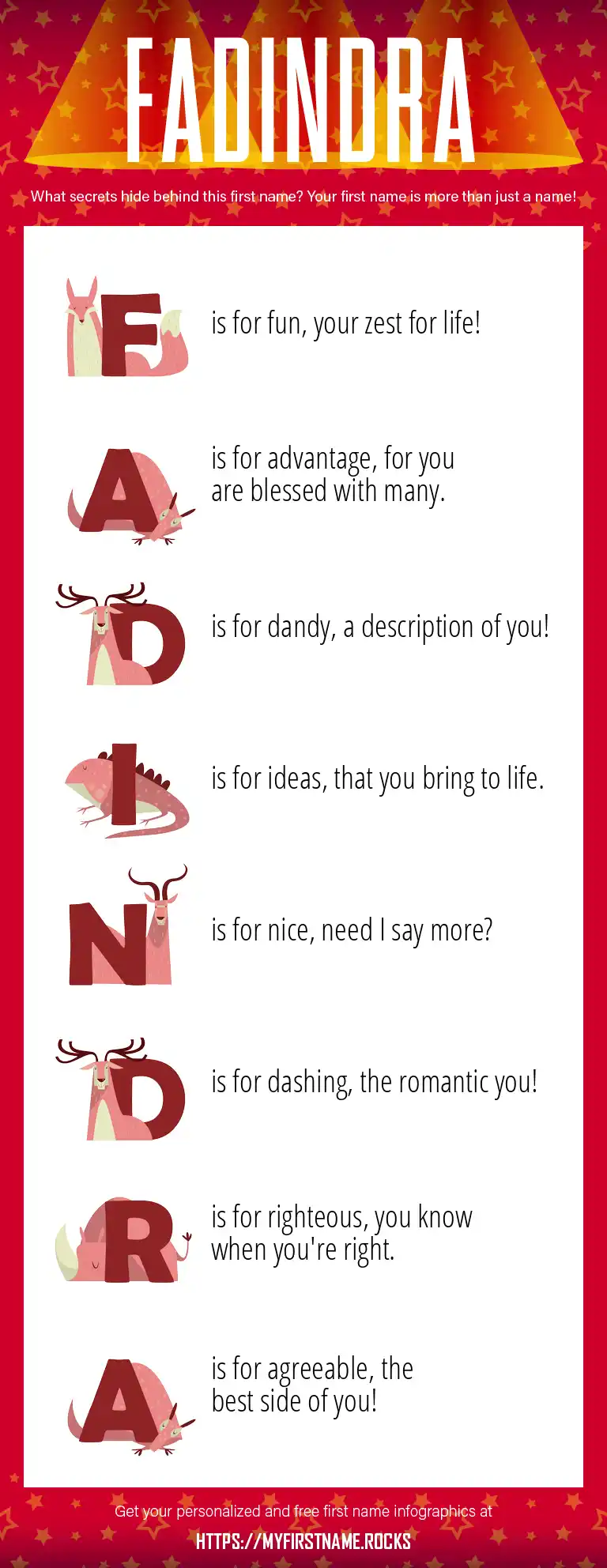 FADINDRA

What secrets hide behind this first name? Your first name is more than just a name!

F is for fun, your zest for life!

A is for advantage, for you are blessed with many.

D is for dandy, a description of you!

I is for ideas, that you bring to life.

N is for nice, need I say more?

D is for dashing, the romantic you!

R is for righteous, you know when you're right.

A is for agreeable, the best side of you!

Get your personalized and free first name infographics at

HTTPS://MYFIRSTNAME.ROCKS