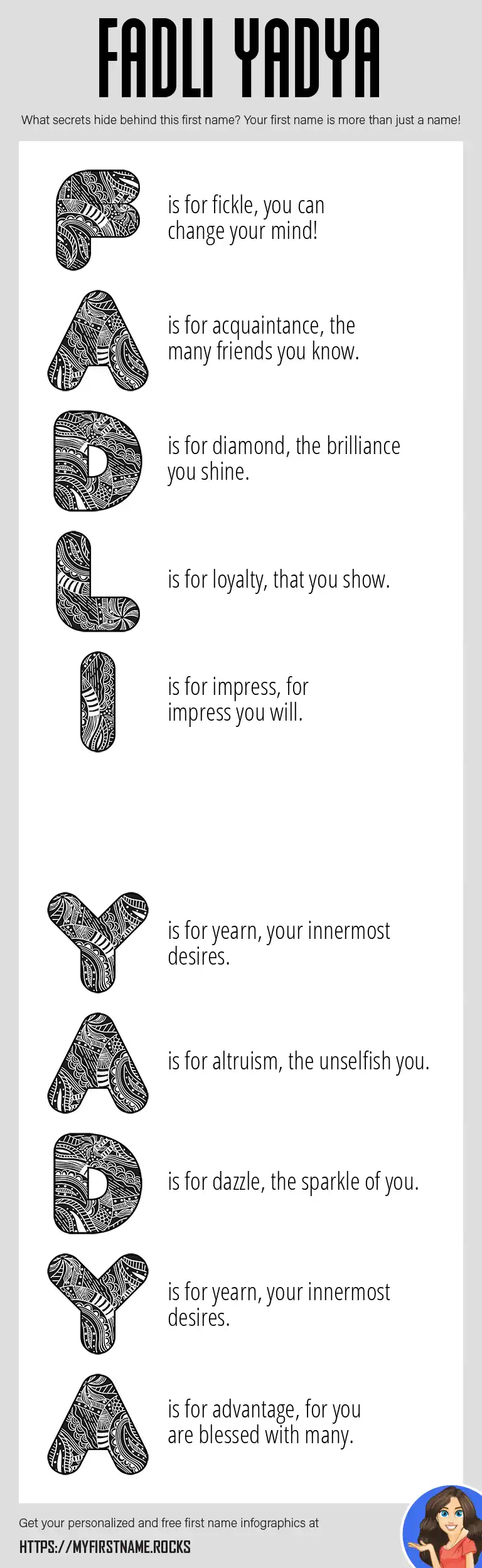 FADLI YADYA

What secrets hide behind this first name? Your first name is more than just a name!

F is for fickle, you can change your mind!

A is for acquaintance, the many friends you know.

D is for diamond, the brilliance you shine.

L is for loyalty, that you show.

I is for impress, for impress you will.

Y is for yearn, your innermost desires.

A is for altruism, the unselfish you.

D is for dazzle, the sparkle of you.

Y is for yearn, your innermost desires.

A is for advantage, for you are blessed with many.

Get your personalized and free first name infographics at

HTTPS://MYFIRSTNAME.ROCKS