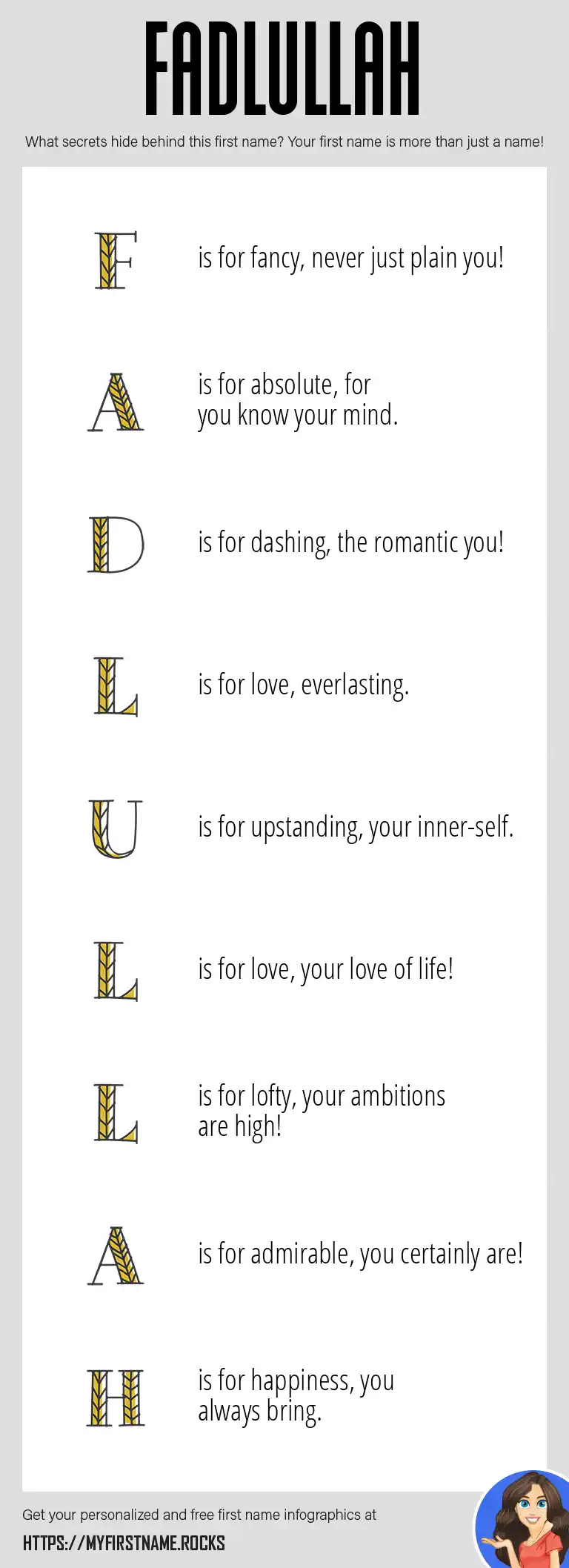 FADLULLAH

What secrets hide behind this first name? Your first name is more than just a name!

F is for fancy, never just plain you!

A is for absolute, for you know your mind.

D is for dashing, the romantic you!

L is for love, everlasting.

U is for upstanding, your inner-self.

L is for love, your love of life!

L is for lofty, your ambitions are high!

A is for admirable, you certainly are!

H is for happiness, you always bring.

Get your personalized and free first name infographics at

HTTPS://MYFIRSTNAME.ROCKS