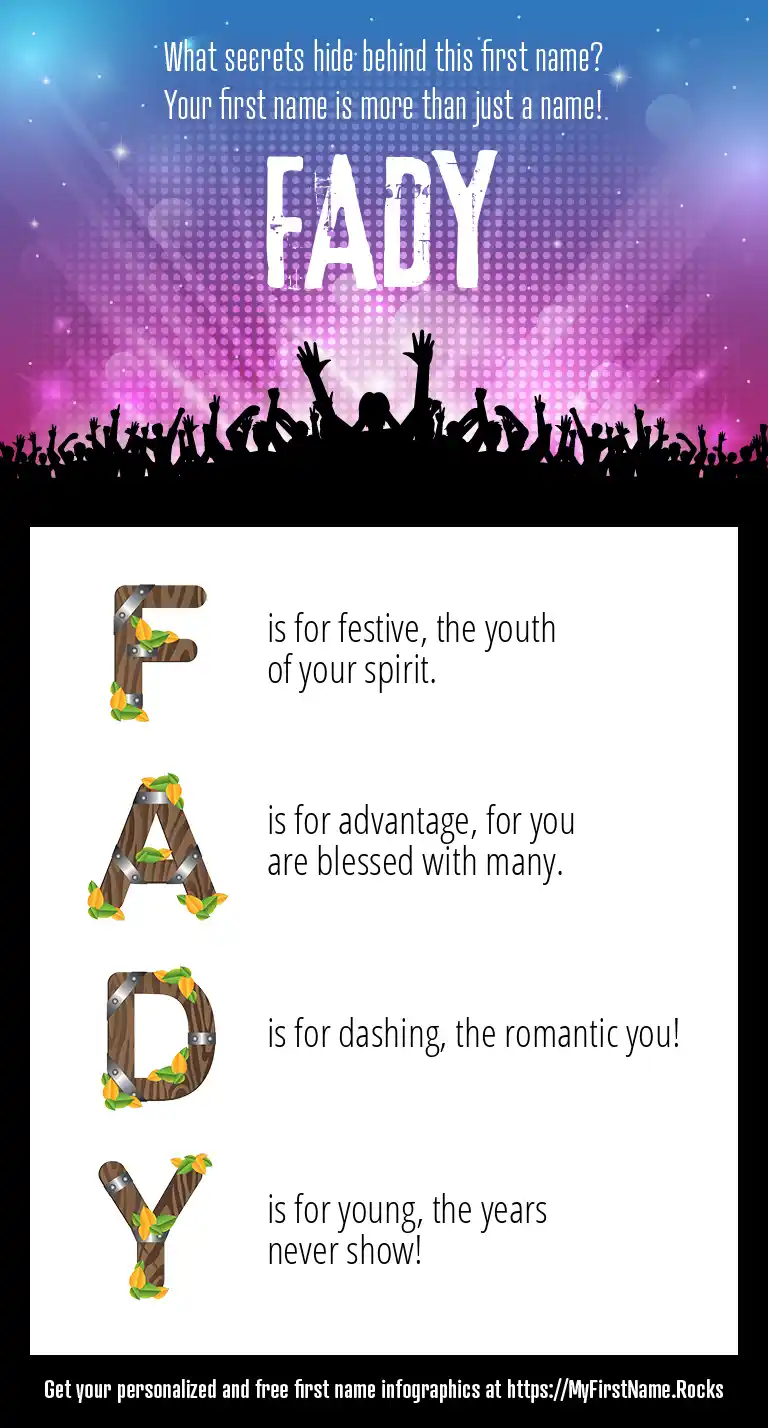 What secrets hide behind this first name?
Your first name is more than just a name!

FADY

F is for festive, the youth of your spirit.

A is for advantage, for you are blessed with many.

D is for dashing, the romantic you!

Y is for young, the years never show!

Get your personalized and free first name infographics at https://MyFirstName.Rocks