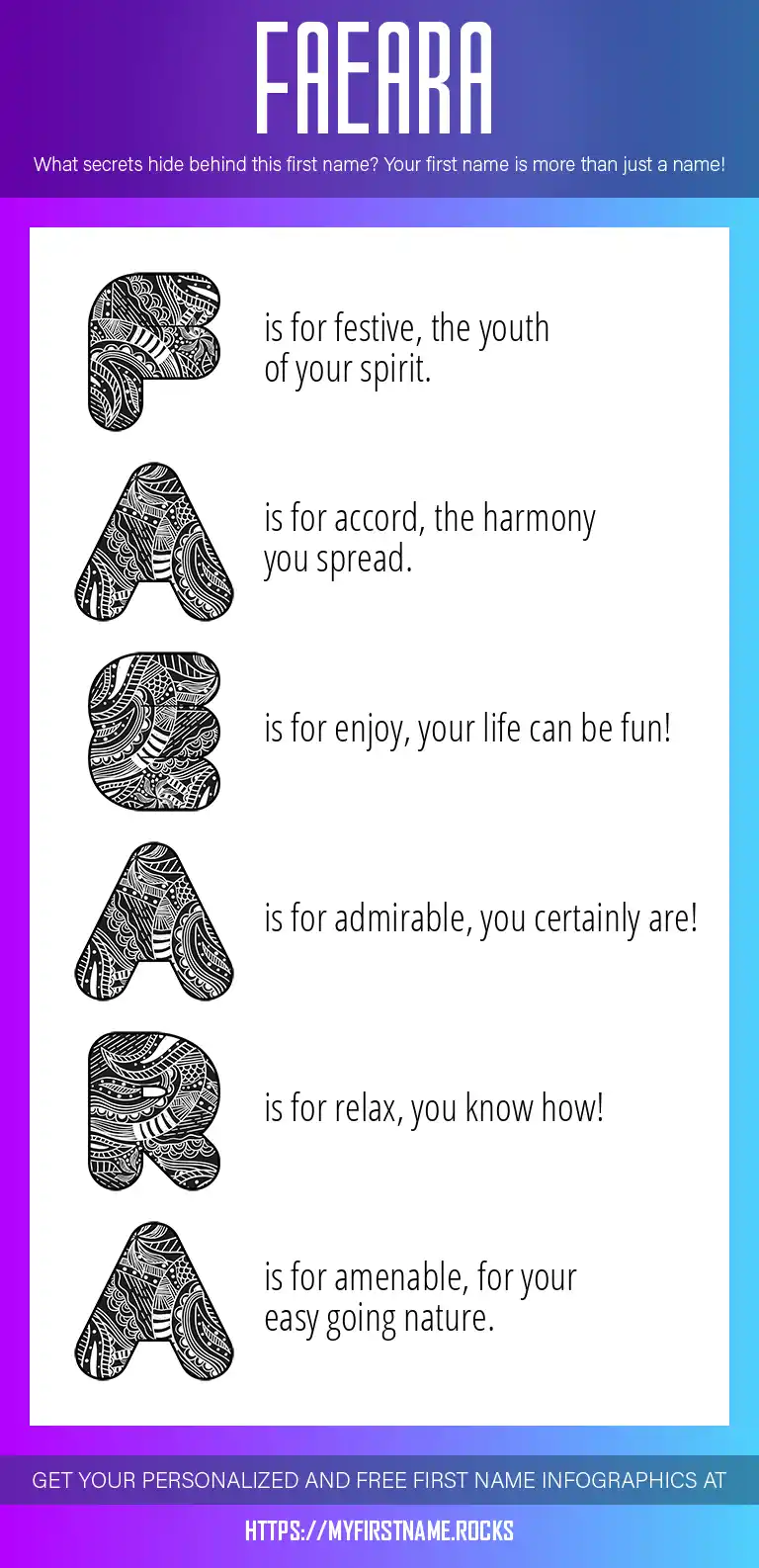 FAEARA

What secrets hide behind this first name? Your first name is more than just a name!

F is for festive, the youth of your spirit.

A is for accord, the harmony you spread.

E is for enjoy, your life can be fun!

A is for admirable, you certainly are!

R is for relax, you know how!

A is for amenable, for your easy going nature.

GET YOUR PERSONALIZED AND FREE FIRST NAME INFOGRAPHICS AT

HTTPS://MYFIRSTNAME.ROCKS