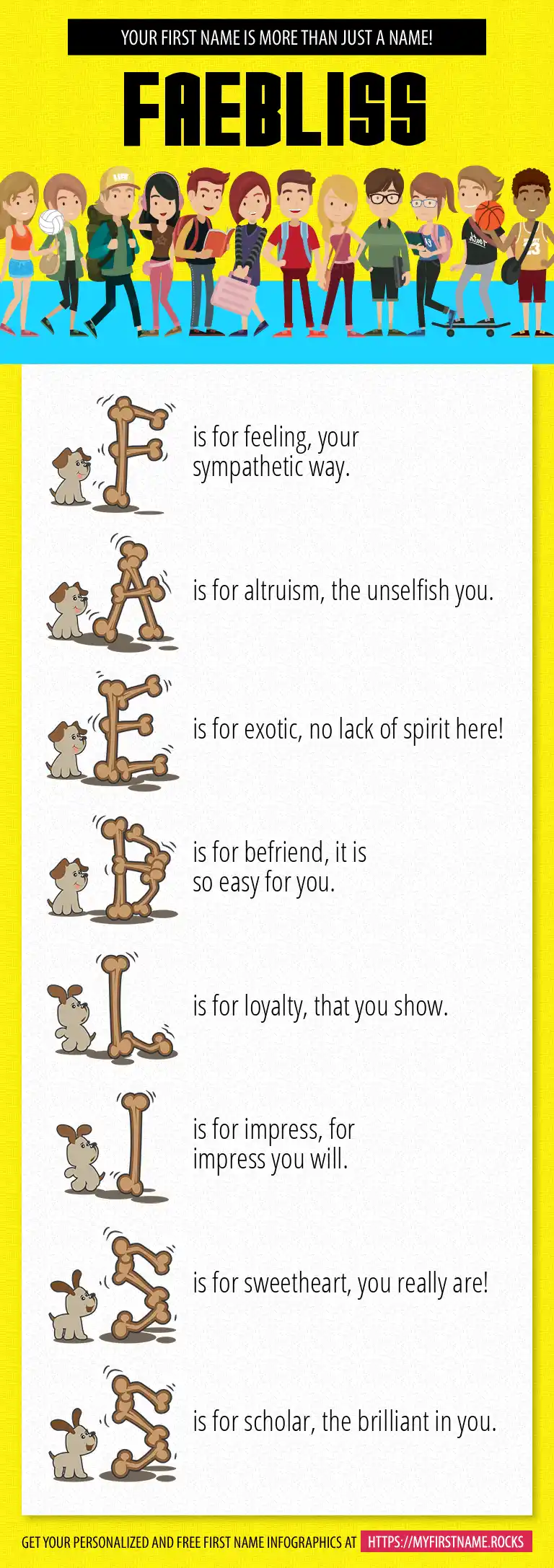 YOUR FIRST NAME IS MORE THAN JUST A NAME!

FAEBLISS

F is for feeling, your sympathetic way.

A is for altruism, the unselfish you.

E is for exotic, no lack of spirit here!

B is for befriend, it is so easy for you.

L is for loyalty, that you show.

I is for impress, for impress you will.

S is for sweetheart, you really are!

S is for scholar, the brilliant in you.

GET YOUR PERSONALIZED AND FREE FIRST NAME INFOGRAPHICS AT HTTPS://MYFIRSTNAME.ROCKS