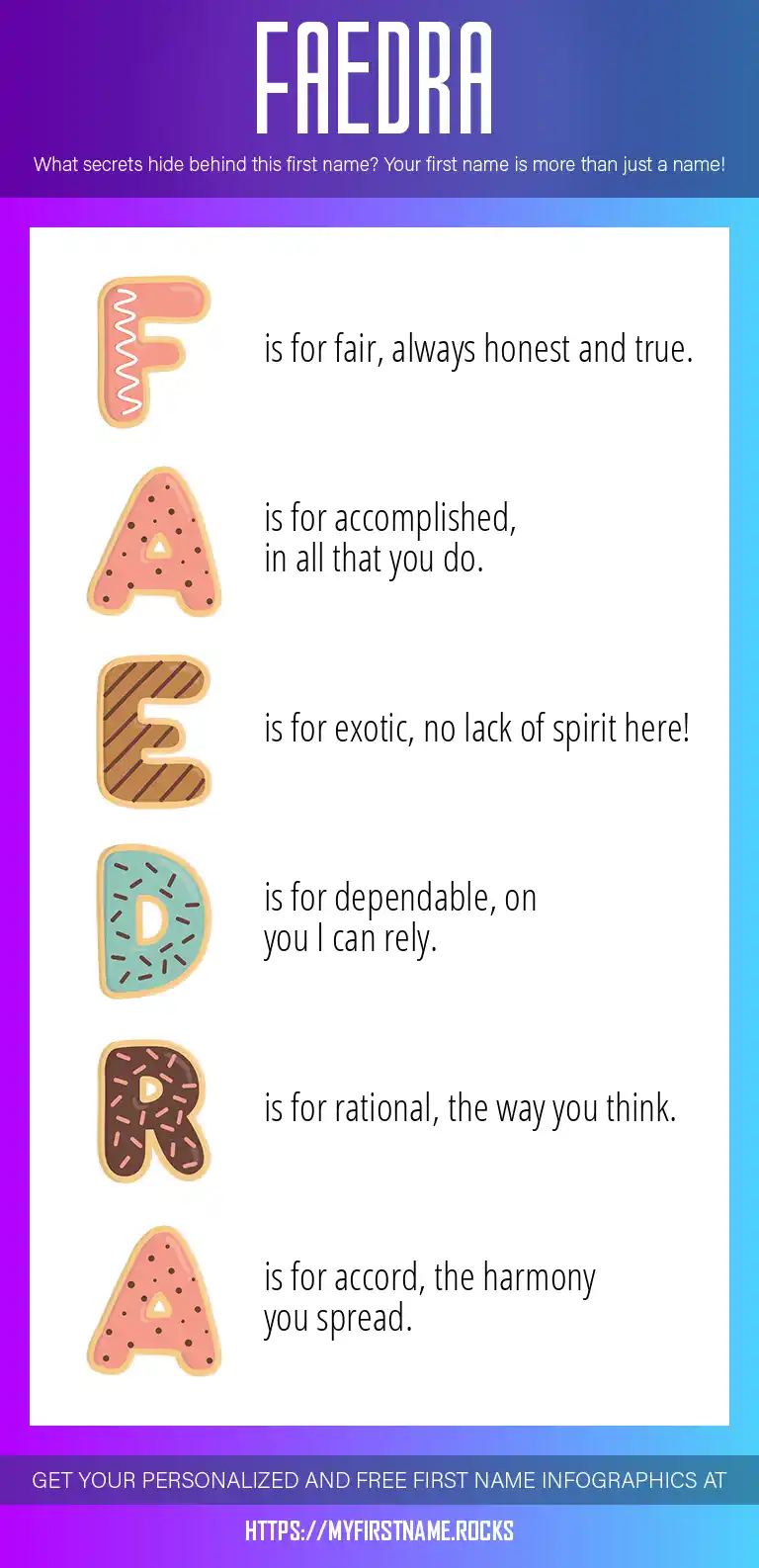 FAEDRA

What secrets hide behind this first name? Your first name is more than just a name!

F is for fair, always honest and true.

A is for accomplished, in all that you do.

E is for exotic, no lack of spirit here!

D is for dependable, on you I can rely.

R is for rational, the way you think.

A is for accord, the harmony you spread.

GET YOUR PERSONALIZED AND FREE FIRST NAME INFOGRAPHICS AT

HTTPS://MYFIRSTNAME.ROCKS