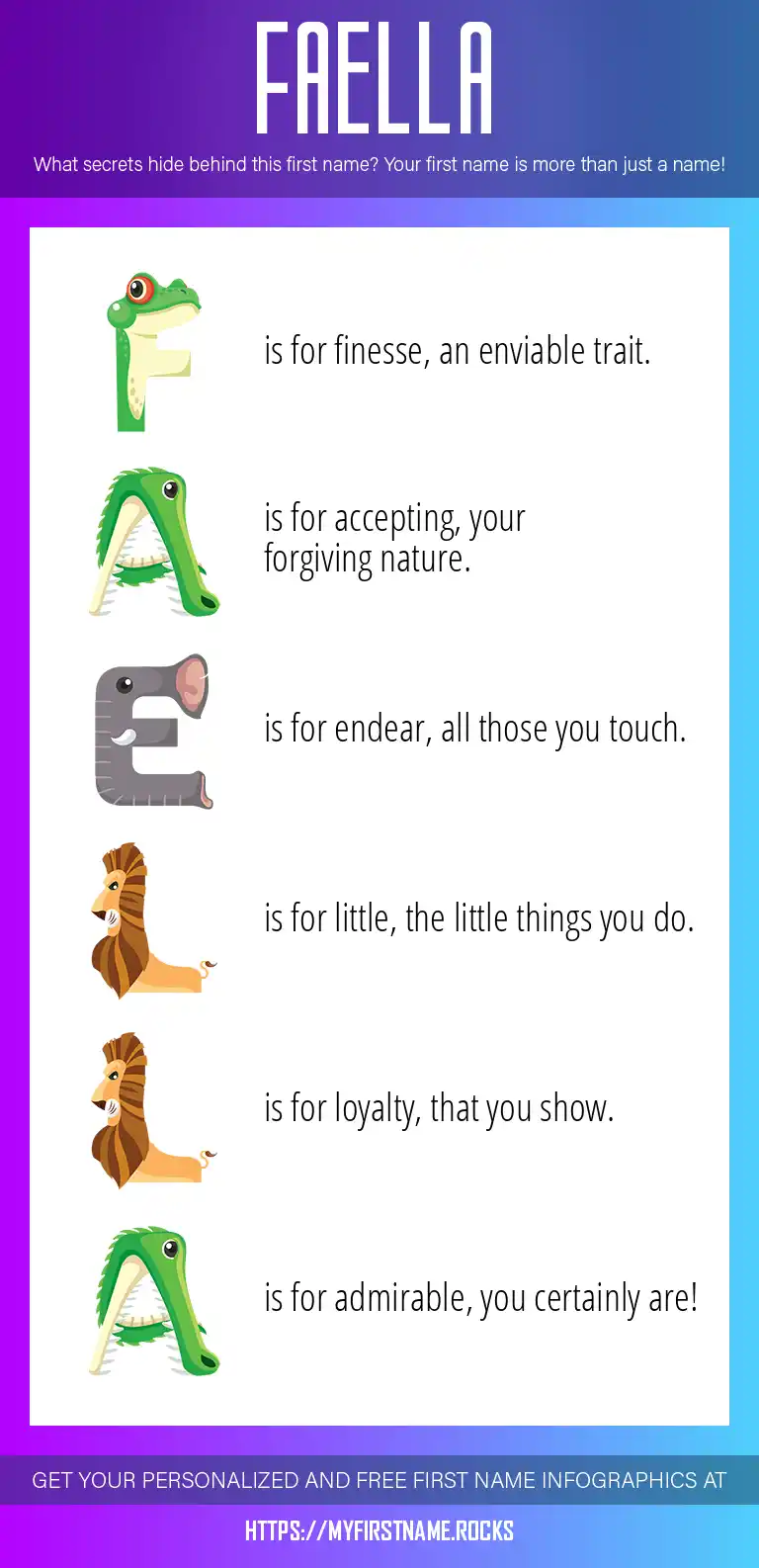 FAELLA

What secrets hide behind this first name? Your first name is more than just a name!

F is for finesse, an enviable trait.

A is for accepting, your forgiving nature.

E is for endear, all those you touch.

L is for little, the little things you do.

L is for loyalty, that you show.

A is for admirable, you certainly are!

GET YOUR PERSONALIZED AND FREE FIRST NAME INFOGRAPHICS AT

HTTPS://MYFIRSTNAME.ROCKS