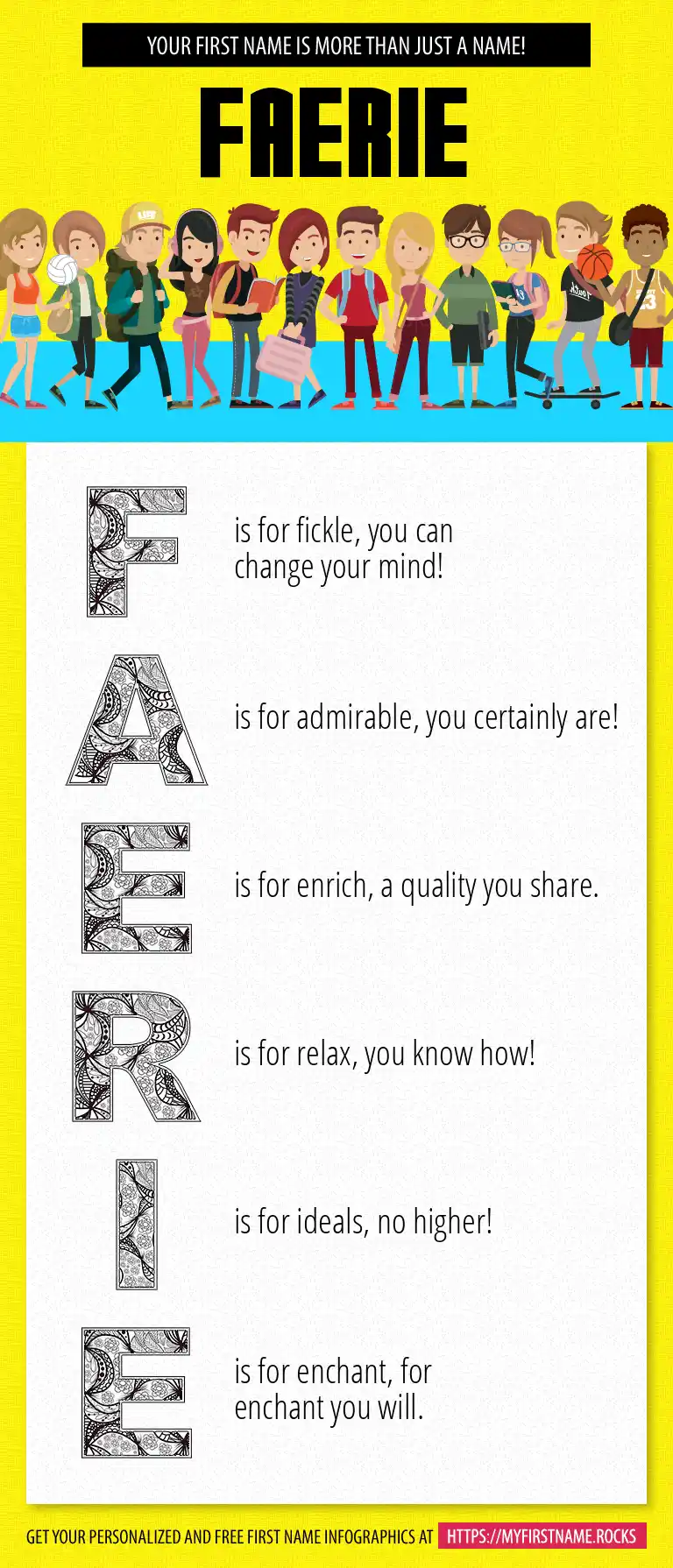 YOUR FIRST NAME IS MORE THAN JUST A NAME!

FAERIE

F is for fickle, you can change your mind!

A is for admirable, you certainly are!

E is for enrich, a quality you share.

R is for relax, you know how!

I is for ideals, no higher!

E is for enchant, for enchant you will.

GET YOUR PERSONALIZED AND FREE FIRST NAME INFOGRAPHICS AT HTTPS://MYFIRSTNAME.ROCKS