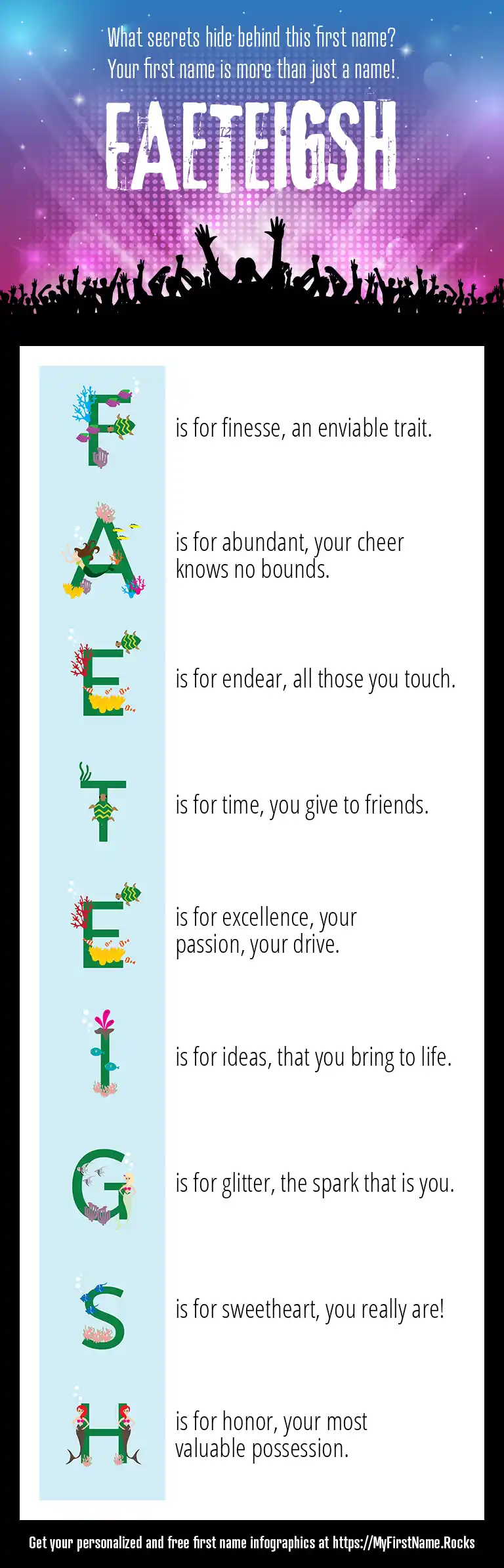 What secrets hide behind this first name?
Your first name is more than just a name!

FAETEIGSH

F is for finesse, an enviable trait.

A is for abundant, your cheer knows no bounds.

E is for endear, all those you touch.

T is for time, you give to friends.

E is for excellence, your passion, your drive.

I is for ideas, that you bring to life.

G is for glitter, the spark that is you.

S is for sweetheart, you really are!

H is for honor, your most valuable possession.

Get your personalized and free first name infographics at https://MyFirstName.Rocks