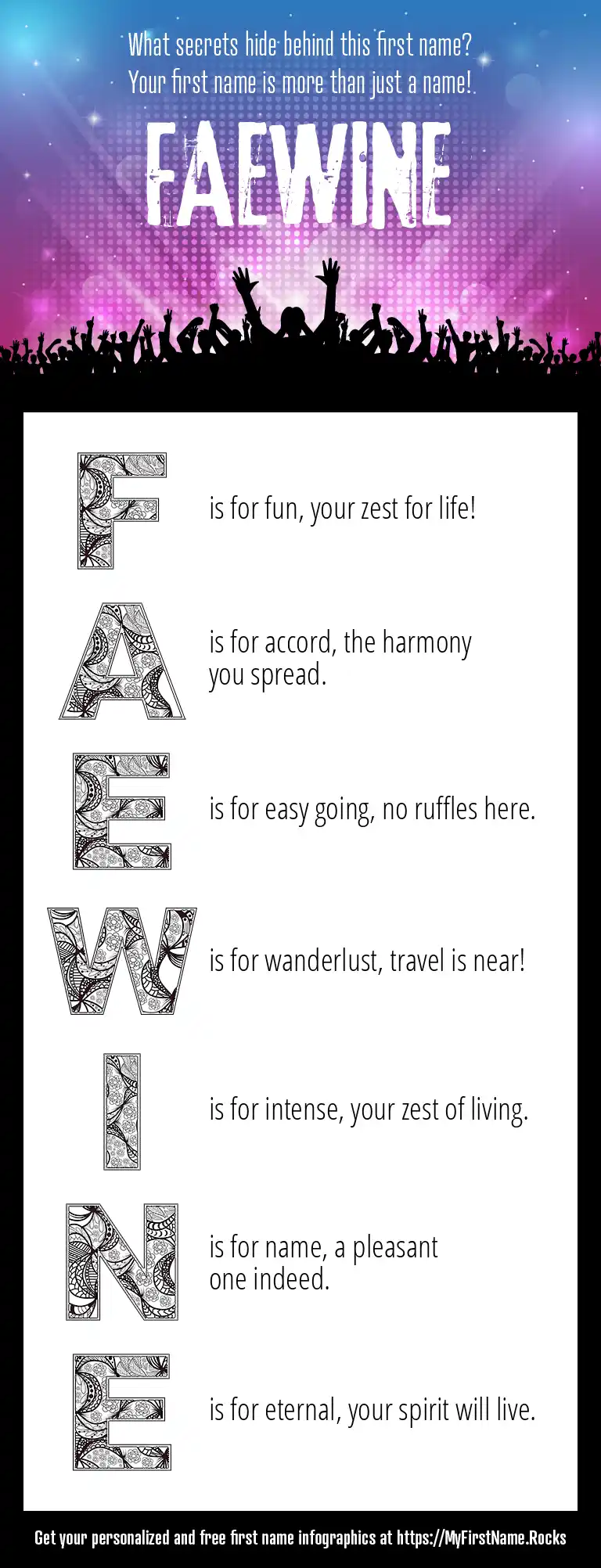 What secrets hide behind this first name?
Your first name is more than just a name!

FAEWINE

F is for fun, your zest for life!

A is for accord, the harmony you spread.

E is for easy going, no ruffles here.

W is for wanderlust, travel is near!

I is for intense, your zest of living.

N is for name, a pleasant one indeed.

E is for eternal, your spirit will live.

Get your personalized and free first name infographics at https://MyFirstName.Rocks