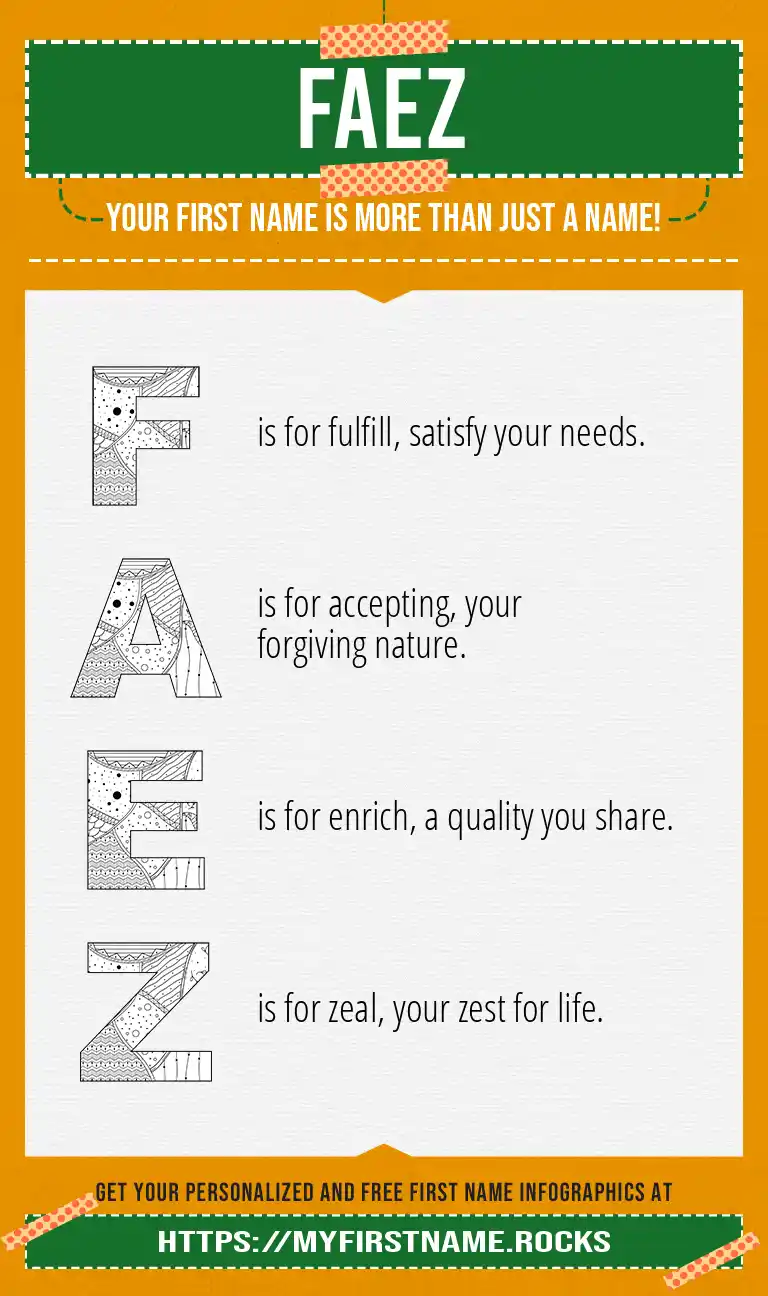 FAEZ

YOUR FIRST NAME IS MORE THAN JUST A NAME!

F is for fulfill, satisfy your needs.

A is for accepting, your forgiving nature.

E is for enrich, a quality you share.

Z is for zeal, your zest for life.

GET YOUR PERSONALIZED AND FREE FIRST NAME INFOGRAPHICS AT

HTTPS://MYFIRSTNAME.ROCKS