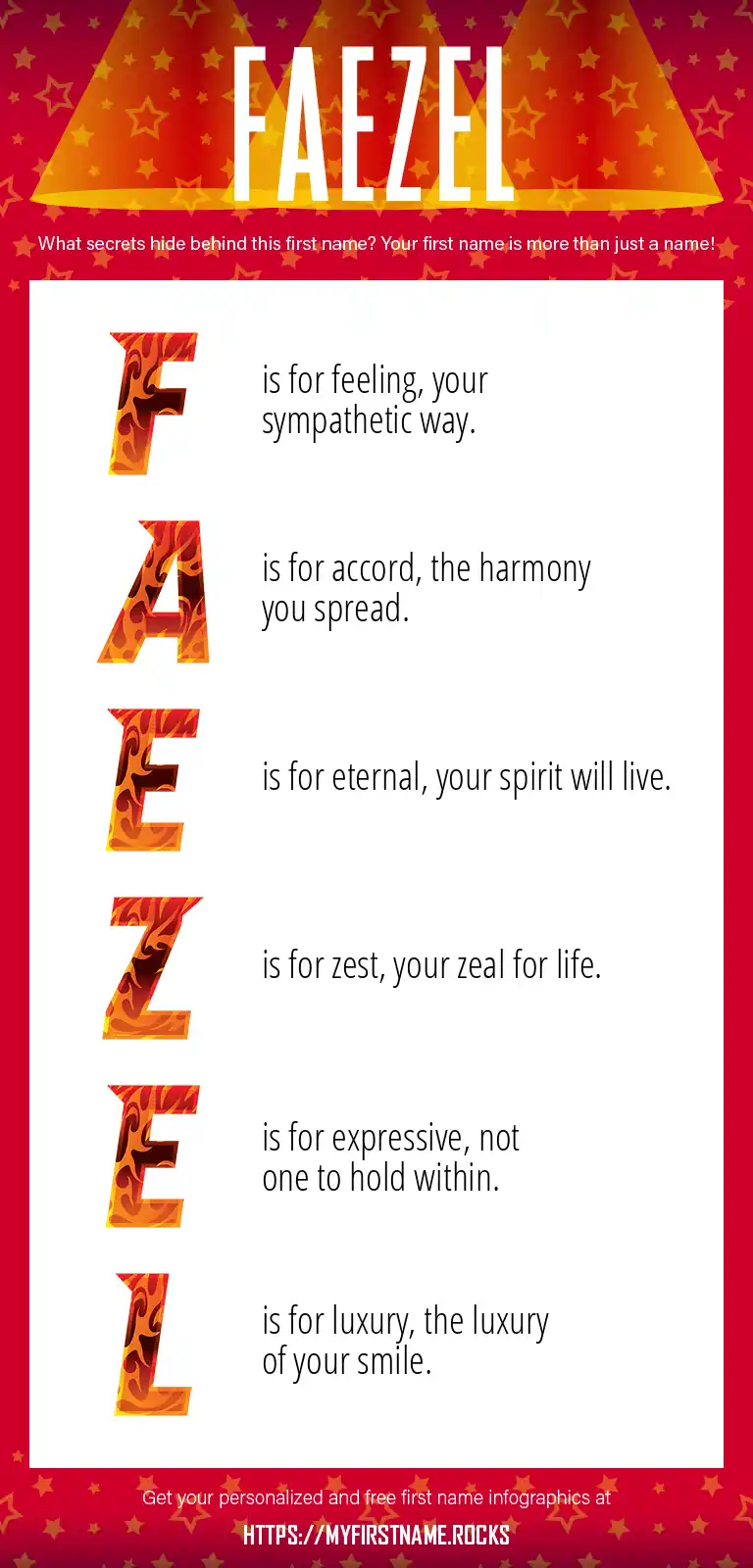 FAEZEL

What secrets hide behind this first name? Your first name is more than just a name!

F is for feeling, your sympathetic way.

A is for accord, the harmony you spread.

E is for eternal, your spirit will live.

Z is for zest, your zeal for life.

E is for expressive, not one to hold within.

L is for luxury, the luxury of your smile.

Get your personalized and free first name infographics at

HTTPS://MYFIRSTNAME.ROCKS