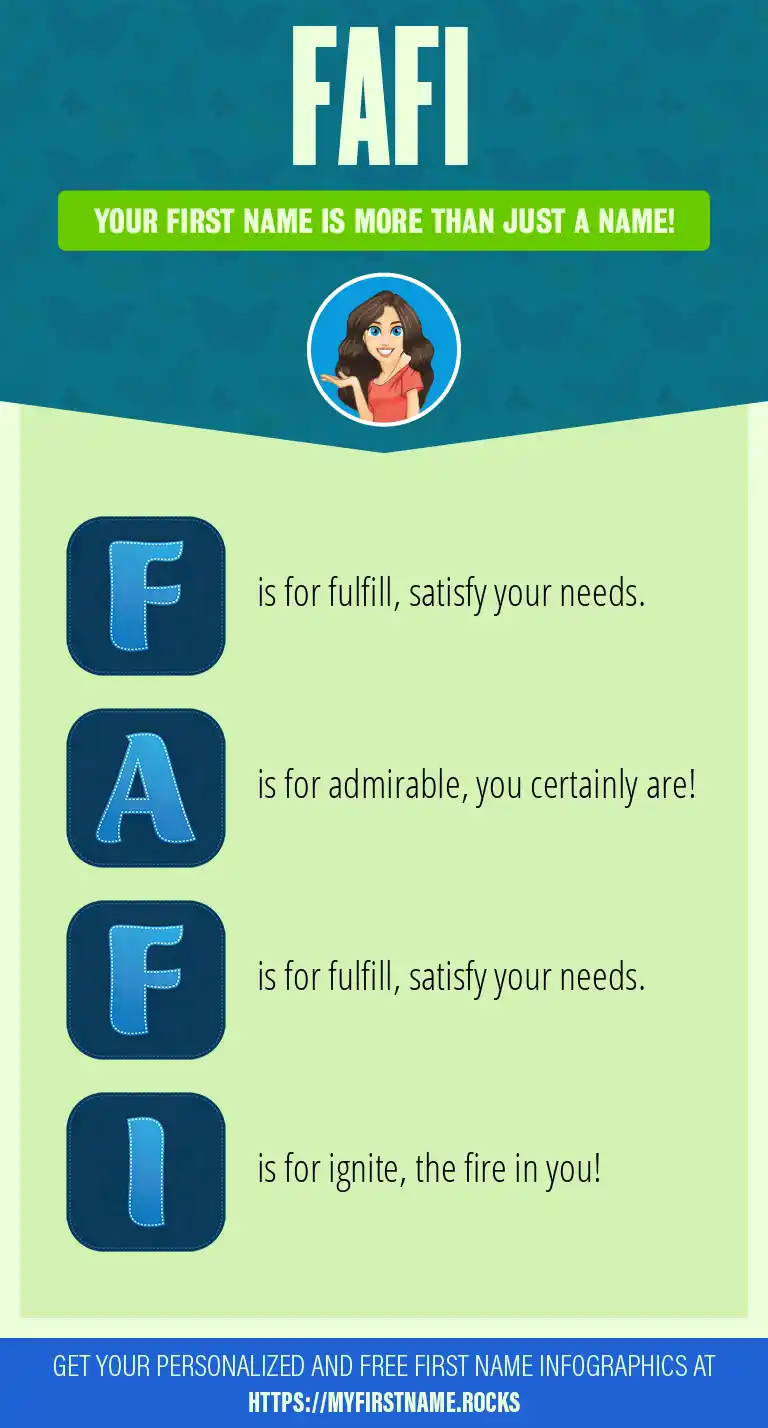 FAFI

YOUR FIRST NAME IS MORE THAN JUST A NAME!

F is for fulfill, satisfy your needs.

A is for admirable, you certainly are!

F is for fulfill, satisfy your needs.

I is for ignite, the fire in you!

GET YOUR PERSONALIZED AND FREE FIRST NAME INFOGRAPHICS AT HTTPS://MYFIRSTNAME.ROCKS