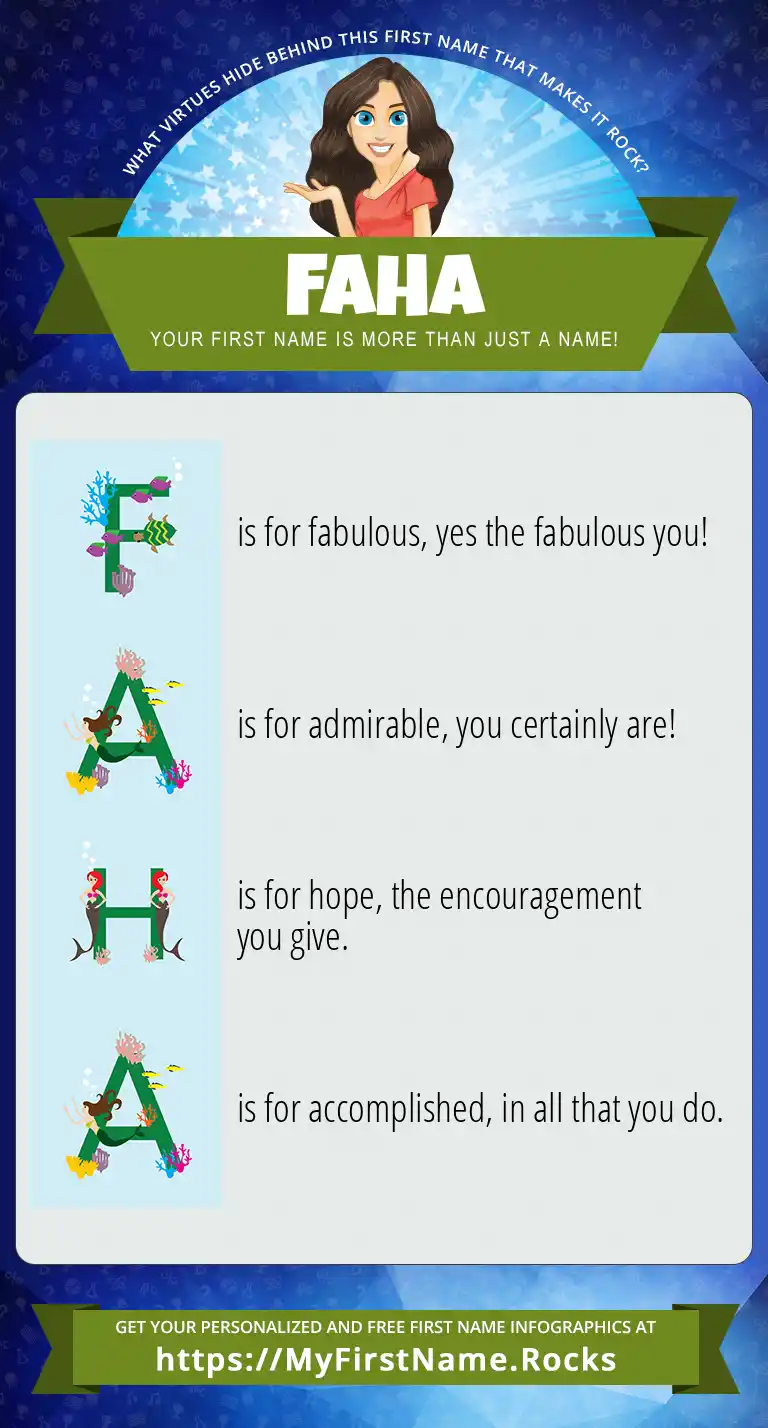 WHAT VIRTUES HIDE BEHIND THIS FIRST NAME THAT MAKES IT ROCK?

FAHA

YOUR FIRST NAME IS MORE THAN JUST A NAME!

F is for fabulous, yes the fabulous you!

A is for admirable, you certainly are!

H is for hope, the encouragement you give.

A is for accomplished, in all that you do.

GET YOUR PERSONALIZED AND FREE FIRST NAME INFOGRAPHICS AT

https://MyFirstName.Rocks