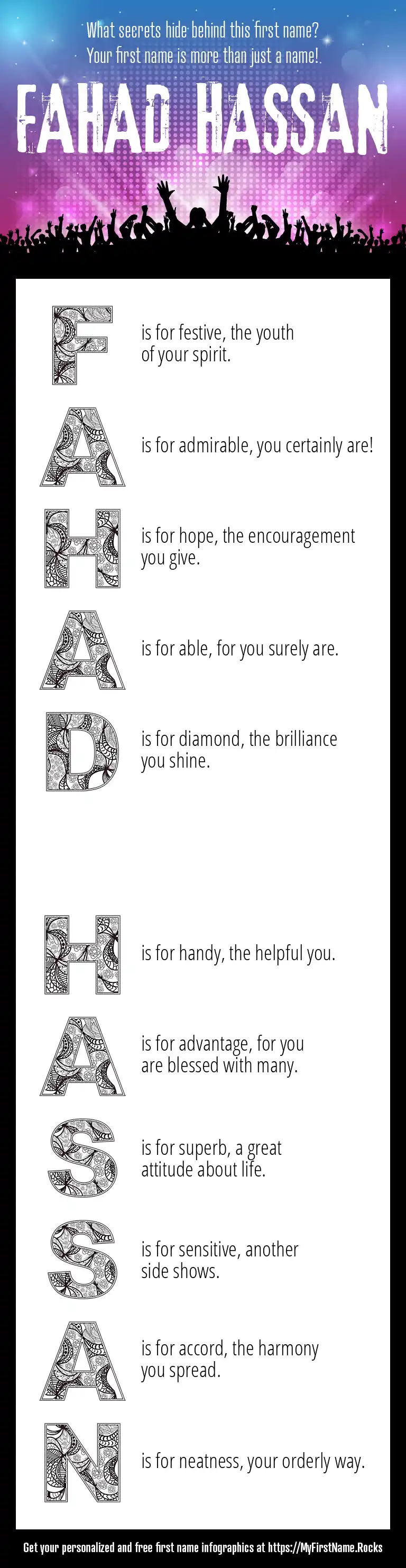 What secrets hide behind this first name?
Your first name is more than just a name!

FAHAD HASSAN

F is for festive, the youth of your spirit.

A is for admirable, you certainly are!

H is for hope, the encouragement you give.

A is for able, for you surely are.

D is for diamond, the brilliance you shine.

H is for handy, the helpful you.

A is for advantage, for you are blessed with many.

S is for superb, a great attitude about life.

S is for sensitive, another side shows.

A is for accord, the harmony you spread.

N is for neatness, your orderly way.

Get your personalized and free first name infographics at https://MyFirstName.Rocks