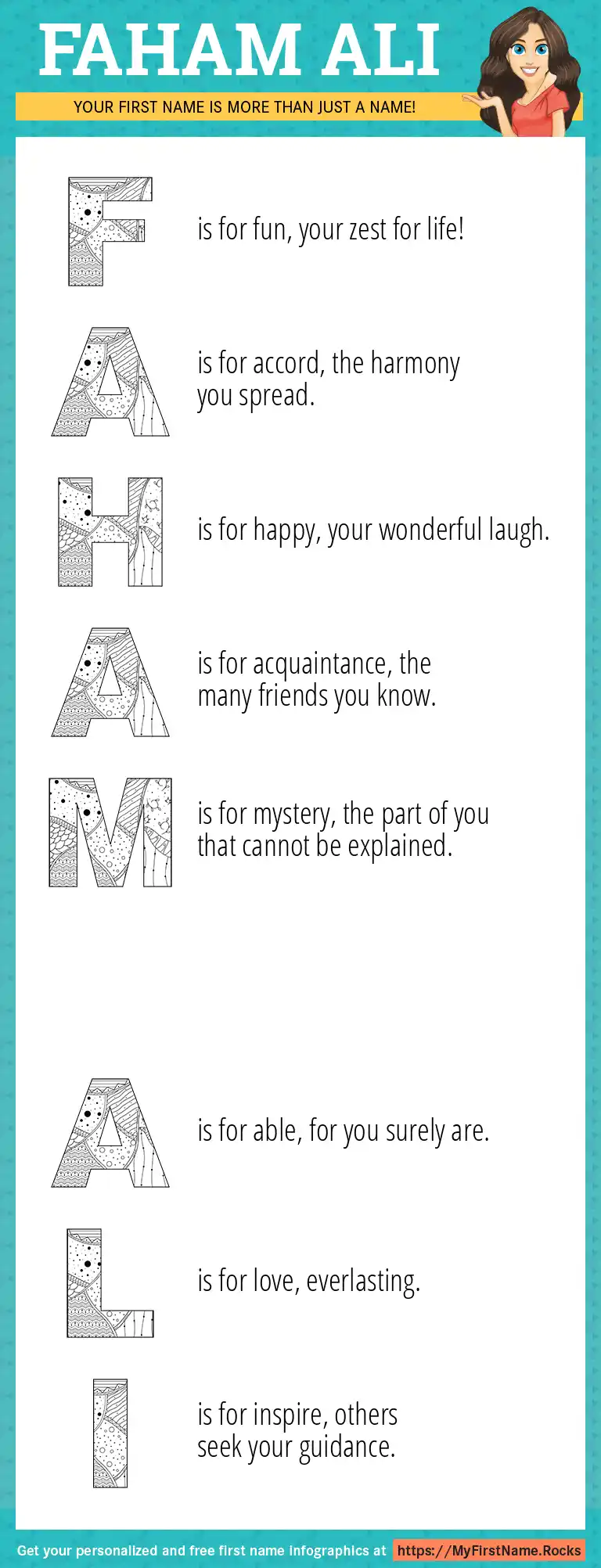 FAHAM ALI

YOUR FIRST NAME IS MORE THAN JUST A NAME!

F is for fun, your zest for life!

A is for accord, the harmony you spread.

H is for happy, your wonderful laugh.

A is for acquaintance, the many friends you know.

M is for mystery, the part of you that cannot be explained.

A is for able, for you surely are.

L is for love, everlasting.

I is for inspire, others seek your guidance.

Get your personalized and free first name infographics at https://MyFirstName.Rocks