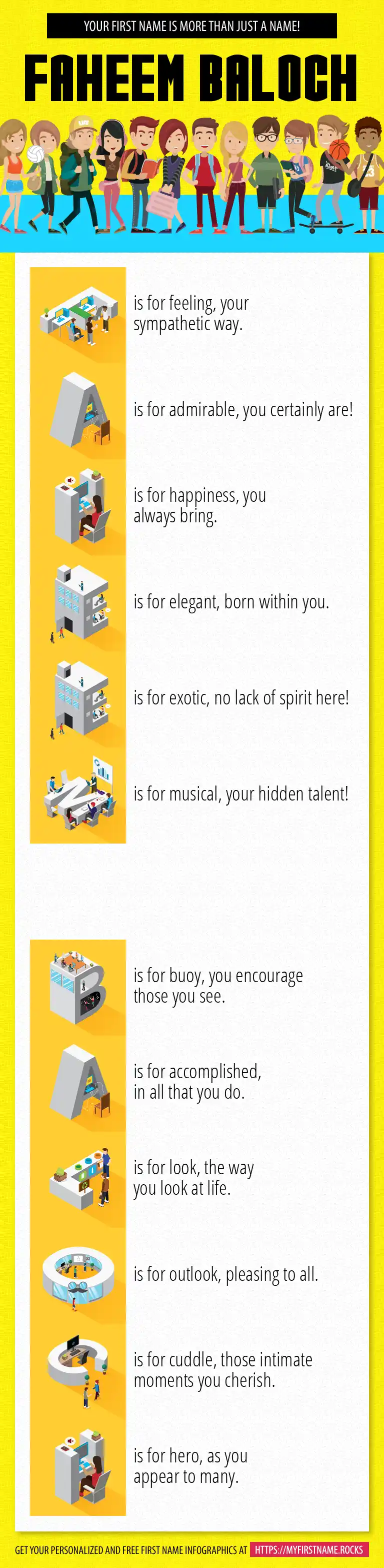 YOUR FIRST NAME IS MORE THAN JUST A NAME!

FAHEEM BALOCH

F is for feeling, your sympathetic way.

A is for admirable, you certainly are!

H is for happiness, you always bring.

E is for elegant, born within you.

E is for exotic, no lack of spirit here!

M is for musical, your hidden talent!

B is for buoy, you encourage those you see.

A is for accomplished, in all that you do.

L is for look, the way you look at life.

O is for outlook, pleasing to all.

C is for cuddle, those intimate moments you cherish.

H is for hero, as you appear to many.

GET YOUR PERSONALIZED AND FREE FIRST NAME INFOGRAPHICS AT HTTPS://MYFIRSTNAME.ROCKS