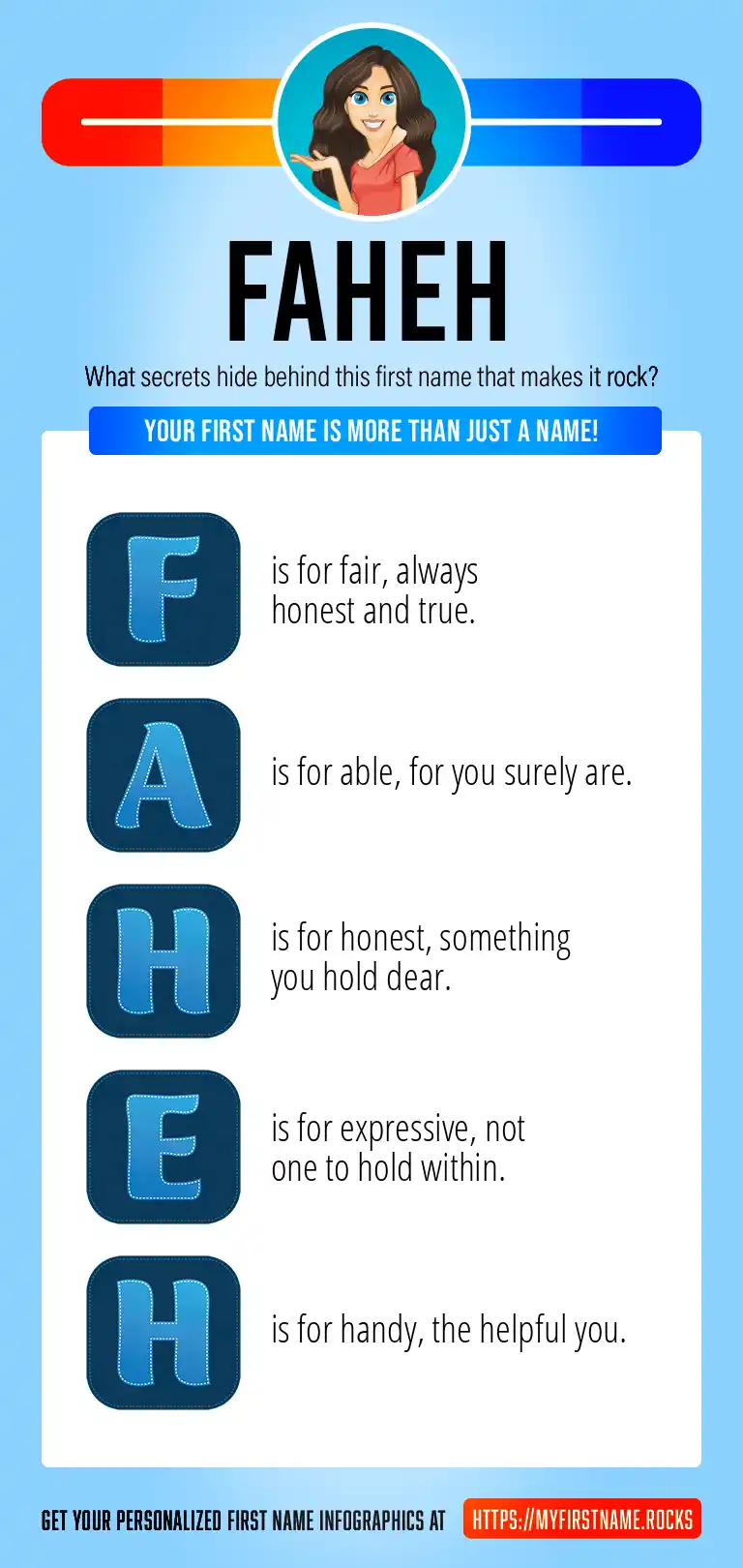 FAHEH

What secrets hide behind this first name that makes it rock?

YOUR FIRST NAME IS MORE THAN JUST A NAME!

F is for fair, always honest and true.

A is for able, for you surely are.

H is for honest, something you hold dear.

E is for expressive, not one to hold within.

H is for handy, the helpful you.

GET YOUR PERSONALIZED FIRST NAME INFOGRAPHICS AT HTTPS://MYFIRSTNAME.ROCKS