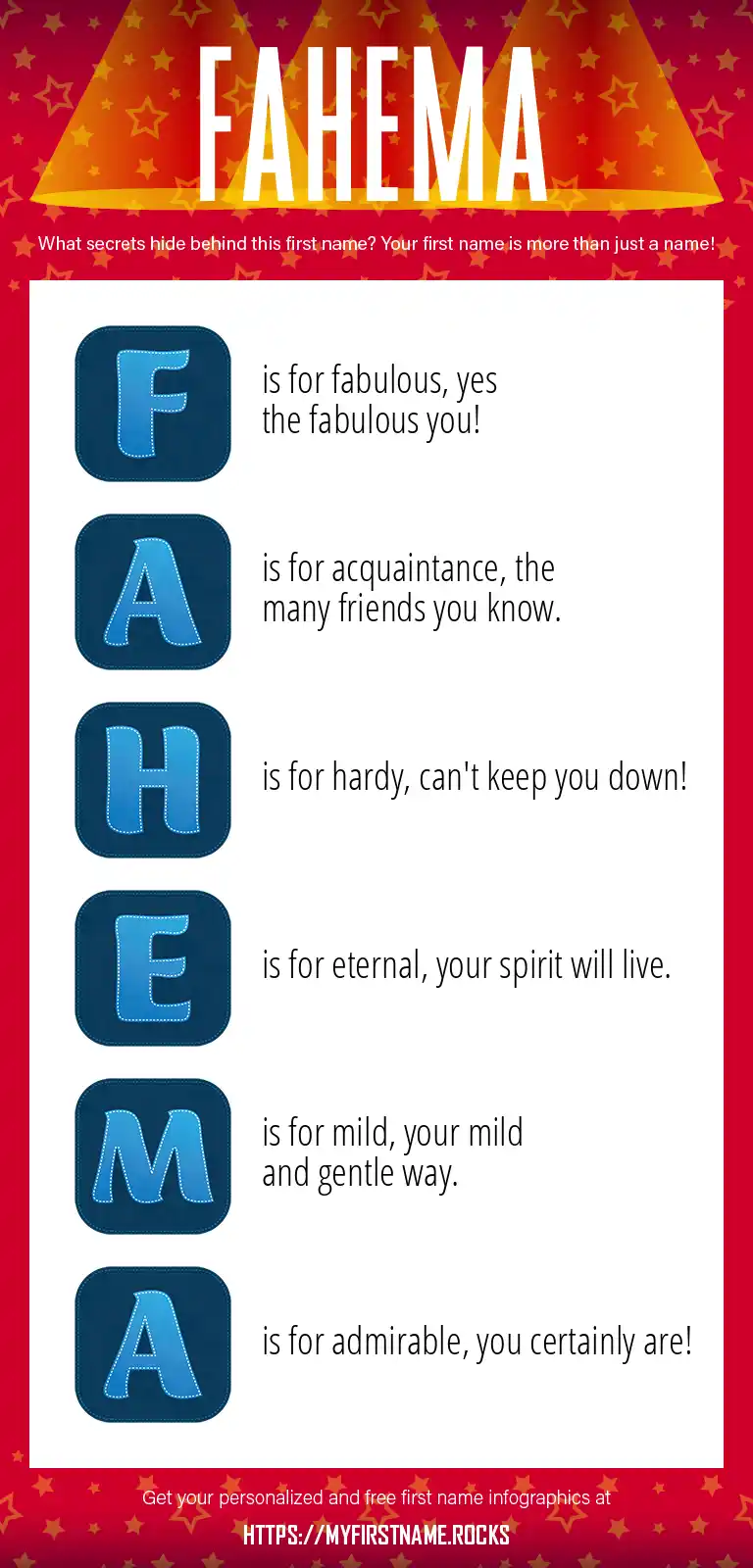 FAHEMA

What secrets hide behind this first name? Your first name is more than just a name!

F is for fabulous, yes the fabulous you!

A is for acquaintance, the many friends you know.

H is for hardy, can't keep you down!

E is for eternal, your spirit will live.

M is for mild, your mild and gentle way.

A is for admirable, you certainly are!

Get your personalized and free first name infographics at

HTTPS://MYFIRSTNAME.ROCKS