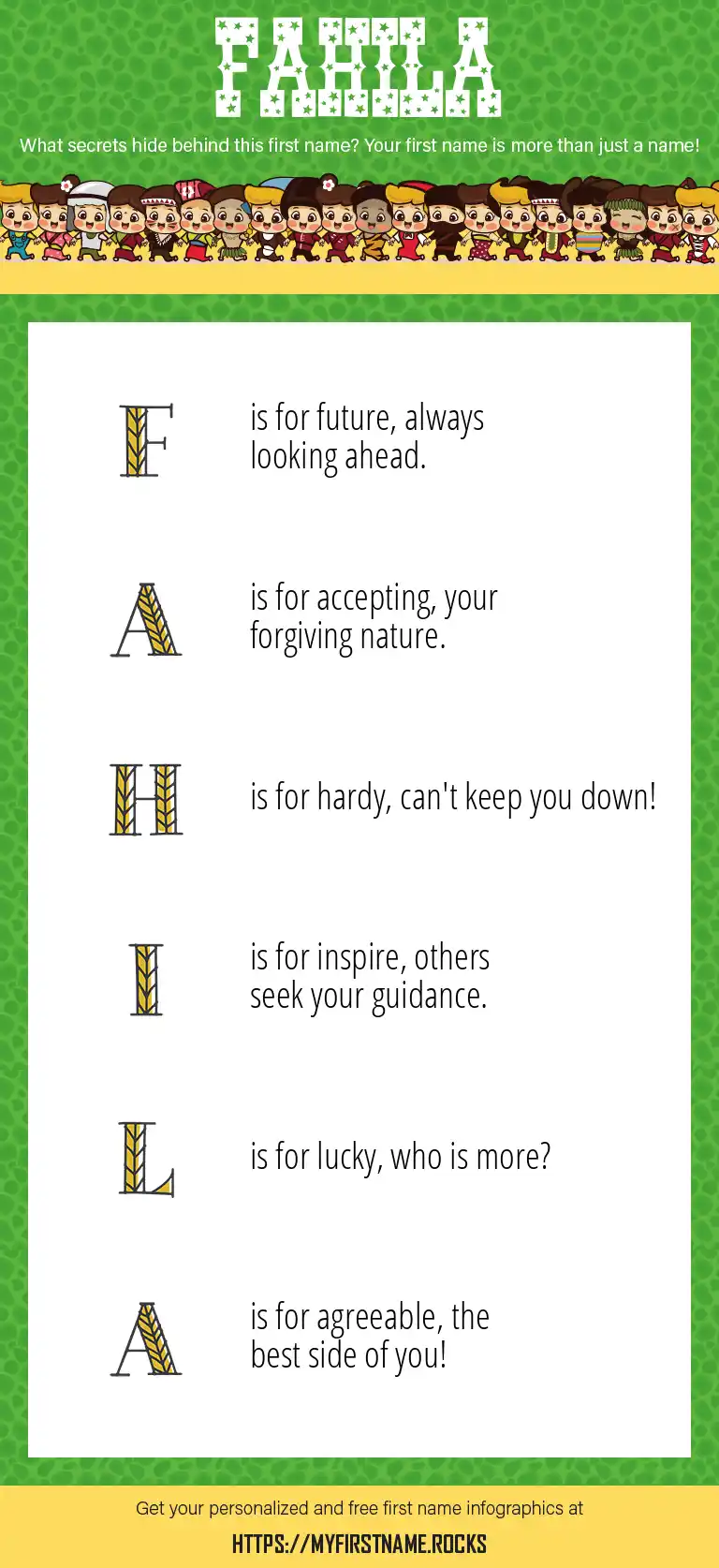 FAHILA

What secrets hide behind this first name? Your first name is more than just a name!

F is for future, always looking ahead.

A is for accepting, your forgiving nature.

H is for hardy, can't keep you down!

I is for inspire, others seek your guidance.

L is for lucky, who is more?

A is for agreeable, the best side of you!

Get your personalized and free first name infographics at

HTTPS://MYFIRSTNAME.ROCKS