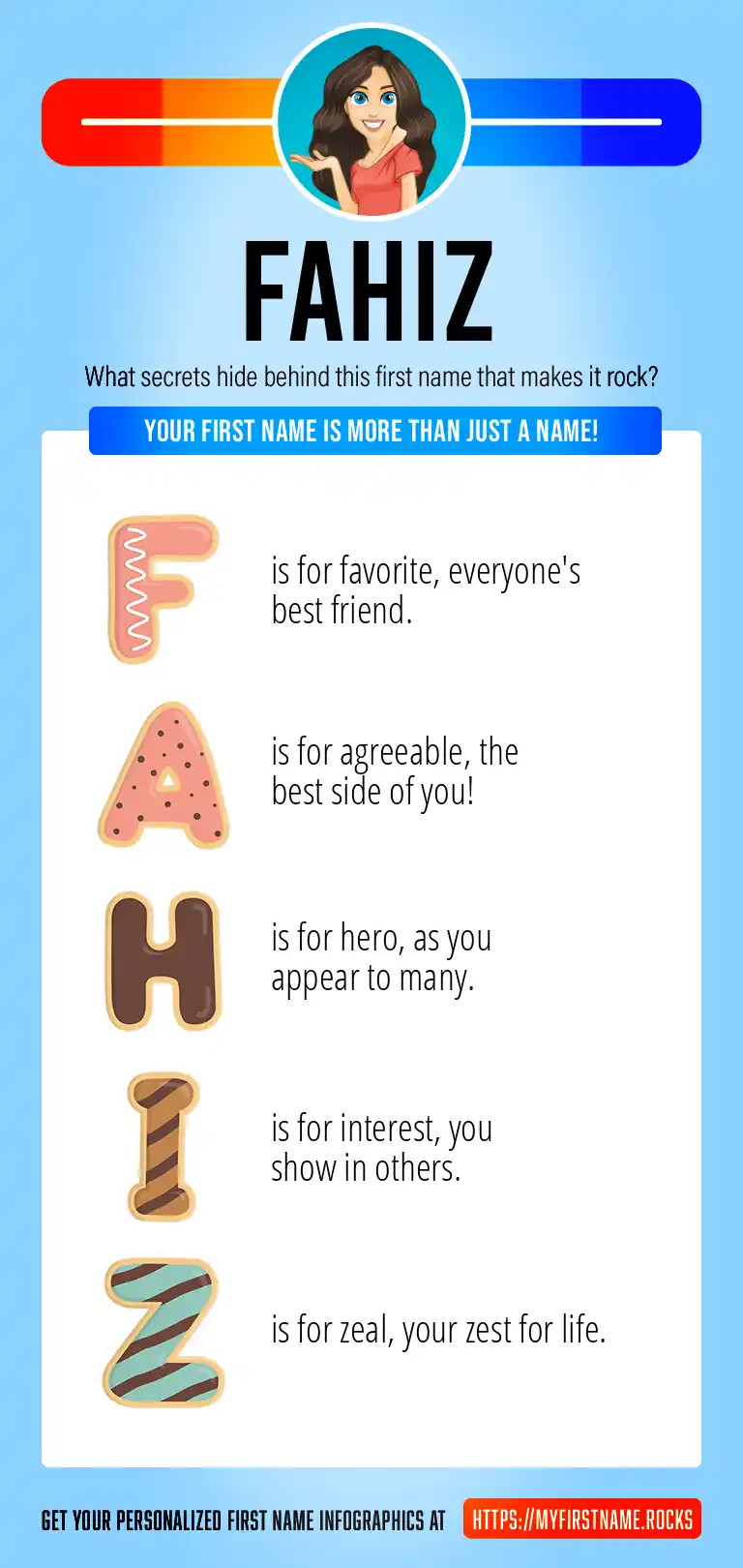 FAHIZ

What secrets hide behind this first name that makes it rock?

YOUR FIRST NAME IS MORE THAN JUST A NAME!

F is for favorite, everyone's best friend.

A is for agreeable, the best side of you!

H is for hero, as you appear to many.

I is for interest, you show in others.

Z is for zeal, your zest for life.

GET YOUR PERSONALIZED FIRST NAME INFOGRAPHICS AT HTTPS://MYFIRSTNAME.ROCKS