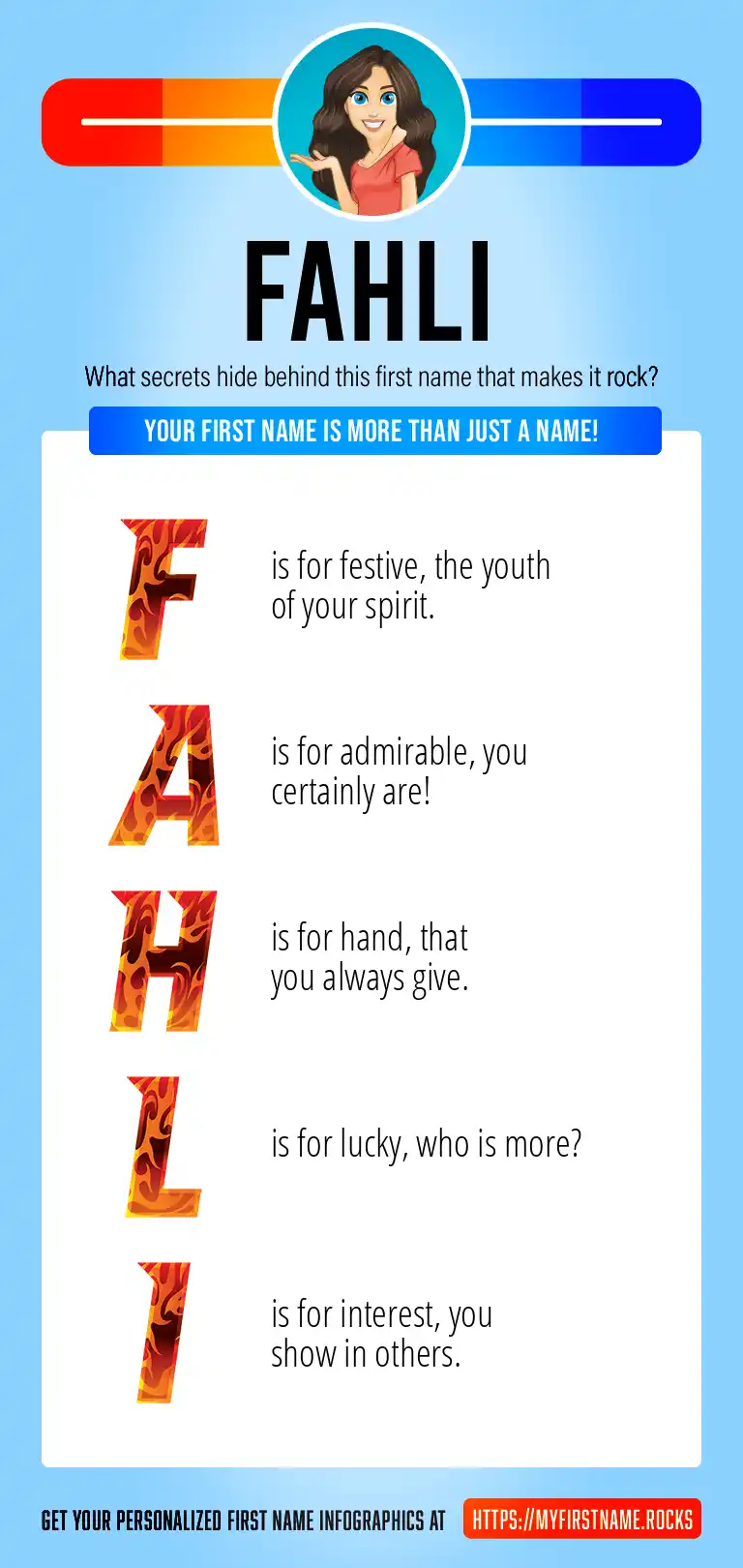 FAHLI

What secrets hide behind this first name that makes it rock?

YOUR FIRST NAME IS MORE THAN JUST A NAME!

F is for festive, the youth of your spirit.

A is for admirable, you certainly are!

H is for hand, that you always give.

L is for lucky, who is more?

I is for interest, you show in others.

GET YOUR PERSONALIZED FIRST NAME INFOGRAPHICS AT HTTPS://MYFIRSTNAME.ROCKS