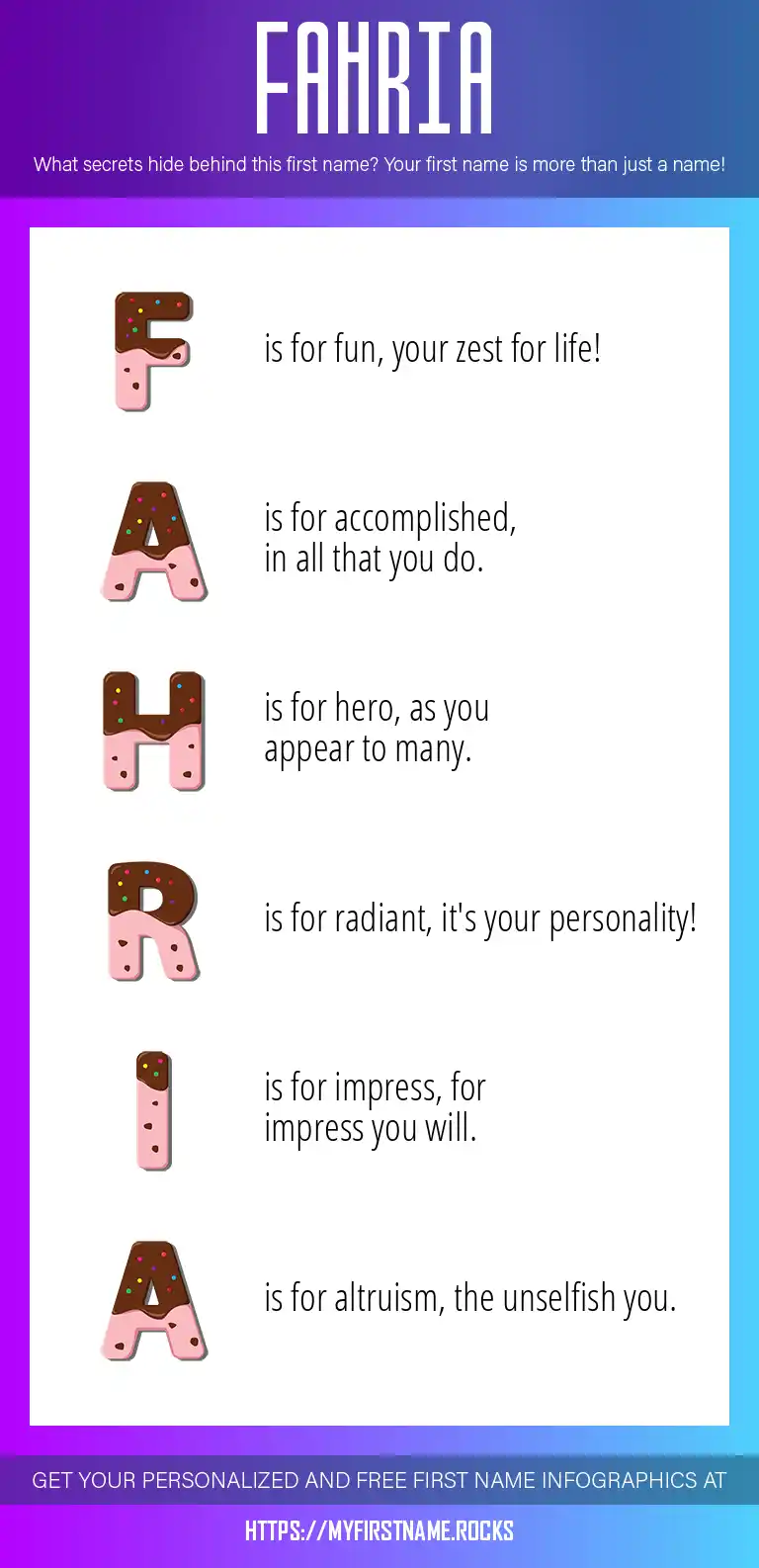 FAHRIA

What secrets hide behind this first name? Your first name is more than just a name!

F is for fun, your zest for life!

A is for accomplished, in all that you do.

H is for hero, as you appear to many.

R is for radiant, it's your personality!

I is for impress, for impress you will.

A is for altruism, the unselfish you.

GET YOUR PERSONALIZED AND FREE FIRST NAME INFOGRAPHICS AT

HTTPS://MYFIRSTNAME.ROCKS