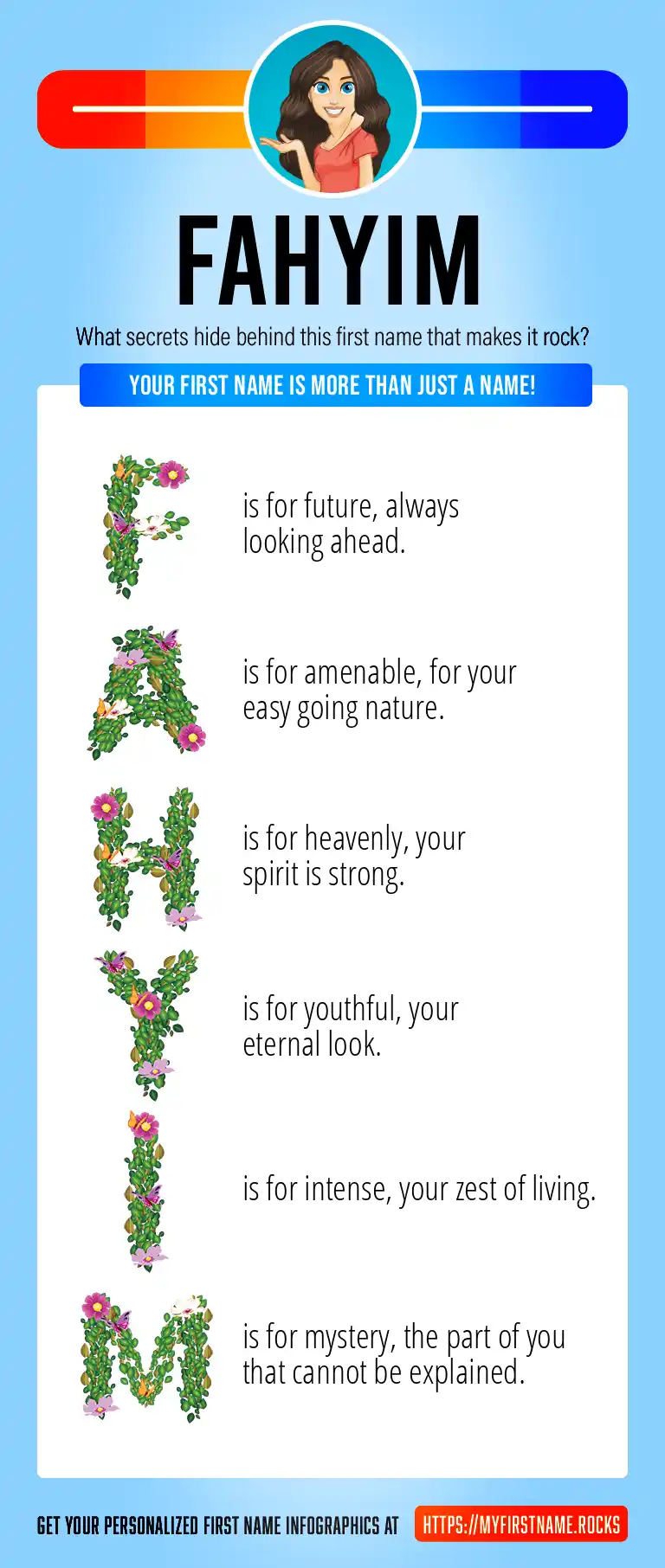 FAHYIM

What secrets hide behind this first name that makes it rock?

YOUR FIRST NAME IS MORE THAN JUST A NAME!

F is for future, always looking ahead.

A is for amenable, for your easy going nature.

H is for heavenly, your spirit is strong.

Y is for youthful, your eternal look.

I is for intense, your zest of living.

M is for mystery, the part of you that cannot be explained.

GET YOUR PERSONALIZED FIRST NAME INFOGRAPHICS AT HTTPS://MYFIRSTNAME.ROCKS