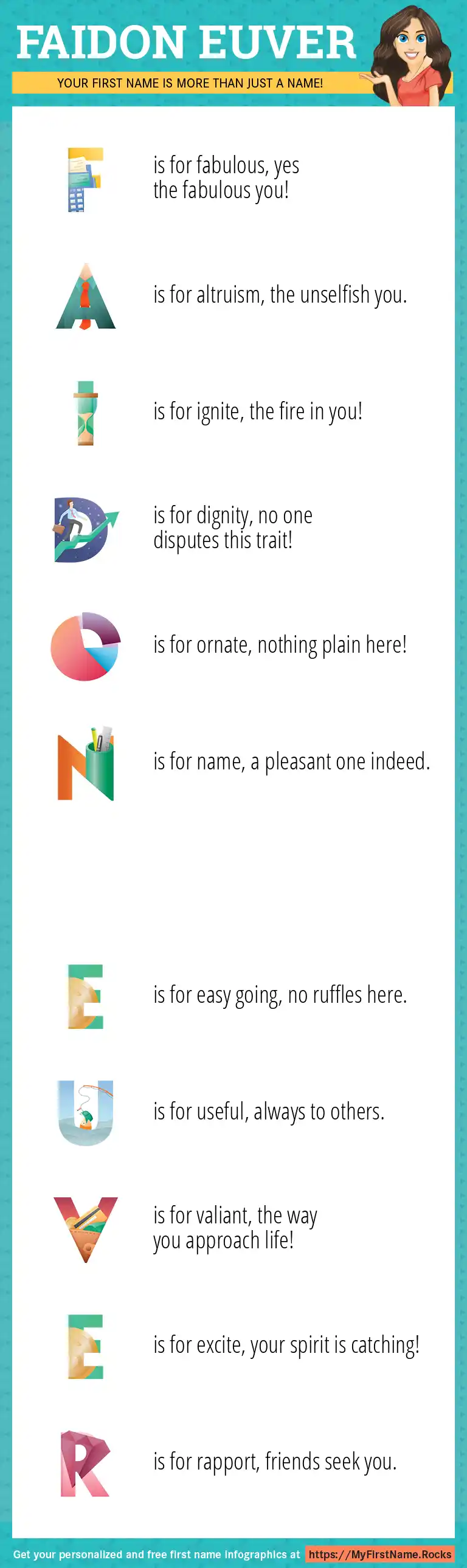 FAIDON EUVER

YOUR FIRST NAME IS MORE THAN JUST A NAME!

F is for fabulous, yes the fabulous you!

A is for altruism, the unselfish you.

I is for ignite, the fire in you!

D is for dignity, no one disputes this trait!

O is for ornate, nothing plain here!

N is for name, a pleasant one indeed.

E is for easy going, no ruffles here.

U is for useful, always to others.

V is for valiant, the way you approach life!

E is for excite, your spirit is catching!

R is for rapport, friends seek you.

Get your personalized and free first name infographics at https://MyFirstName.Rocks