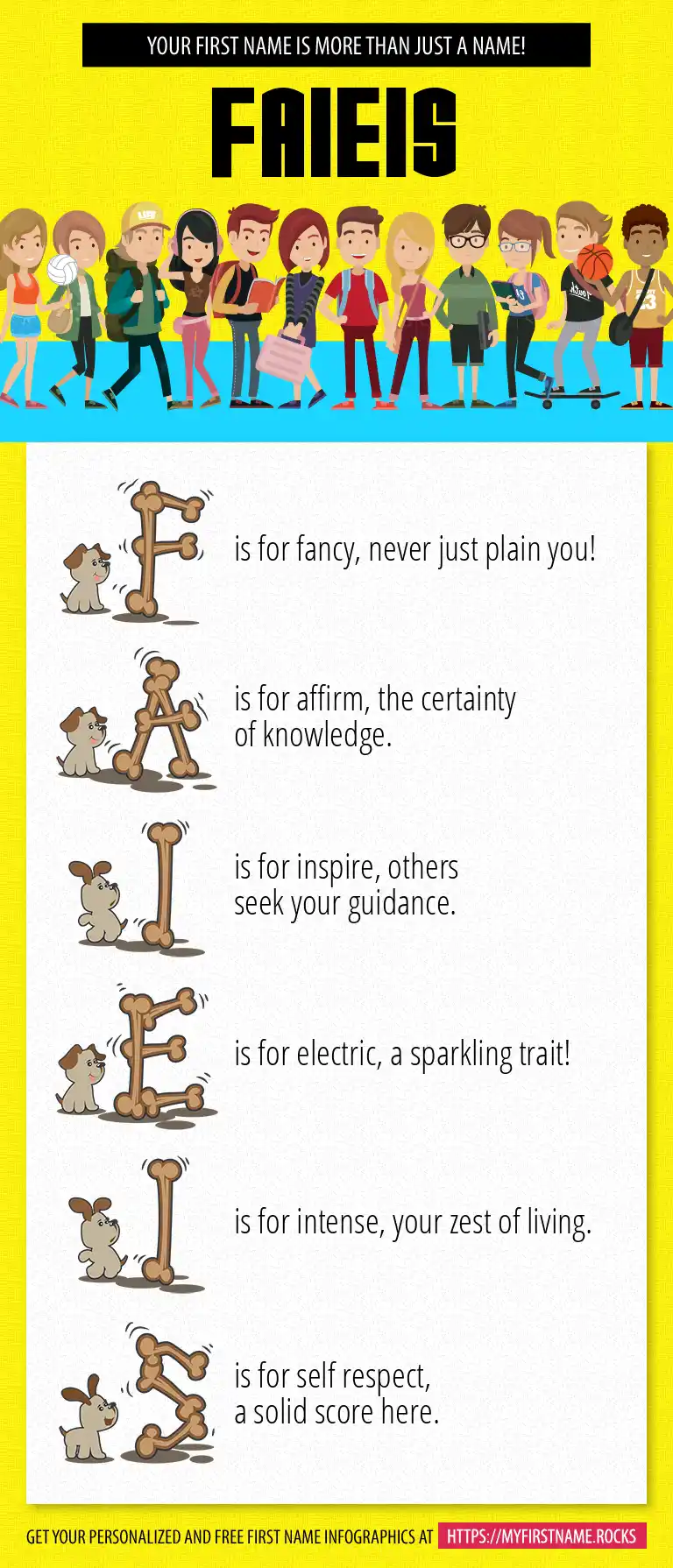 YOUR FIRST NAME IS MORE THAN JUST A NAME!

FAIEIS

F is for fancy, never just plain you!

A is for affirm, the certainty of knowledge.

I is for inspire, others seek your guidance.

E is for electric, a sparkling trait!

I is for intense, your zest of living.

S is for self respect, a solid score here.

GET YOUR PERSONALIZED AND FREE FIRST NAME INFOGRAPHICS AT HTTPS://MYFIRSTNAME.ROCKS