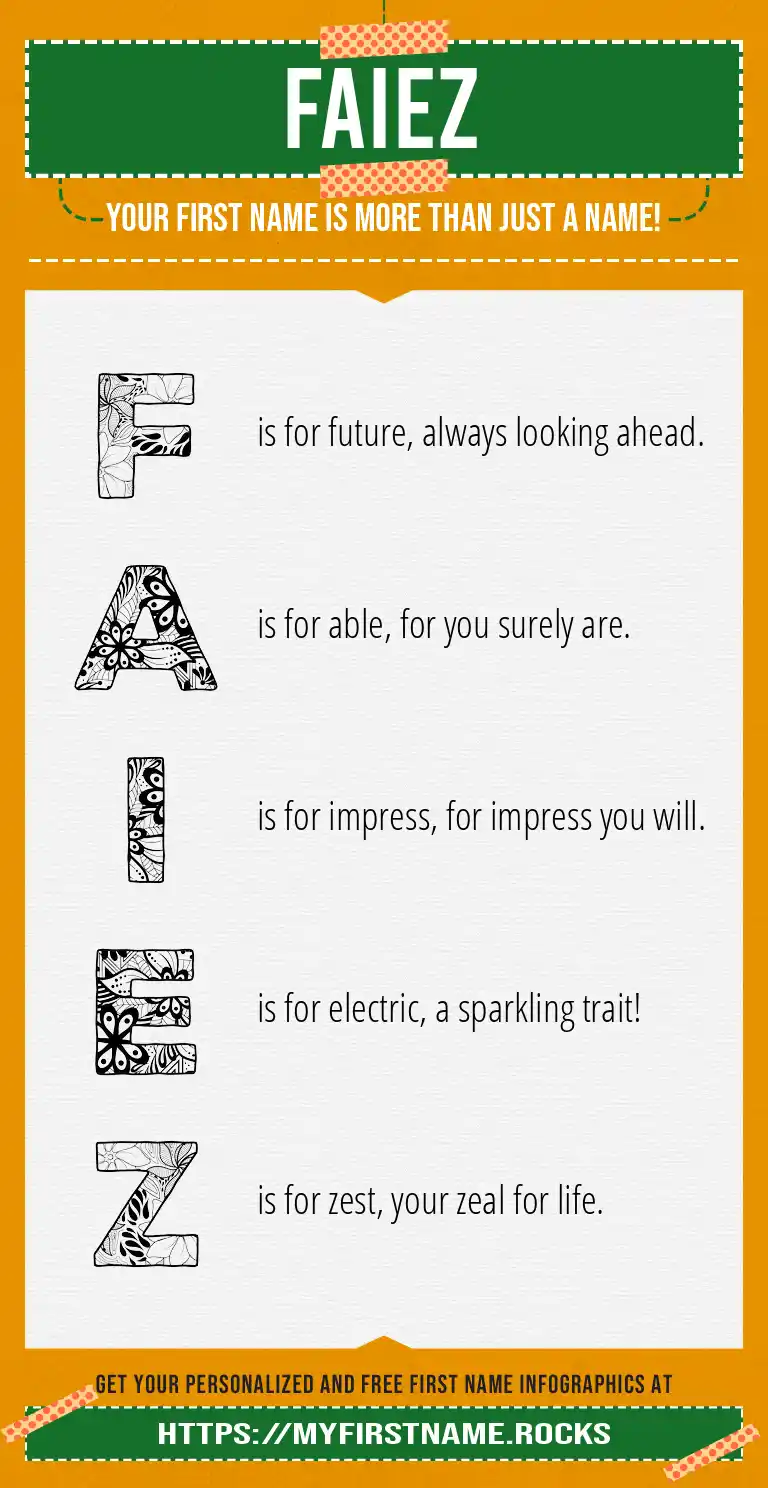 FAIEZ

YOUR FIRST NAME IS MORE THAN JUST A NAME!

F is for future, always looking ahead.

A is for able, for you surely are.

I is for impress, for impress you will.

E is for electric, a sparkling trait!

Z is for zest, your zeal for life.

GET YOUR PERSONALIZED AND FREE FIRST NAME INFOGRAPHICS AT

HTTPS://MYFIRSTNAME.ROCKS