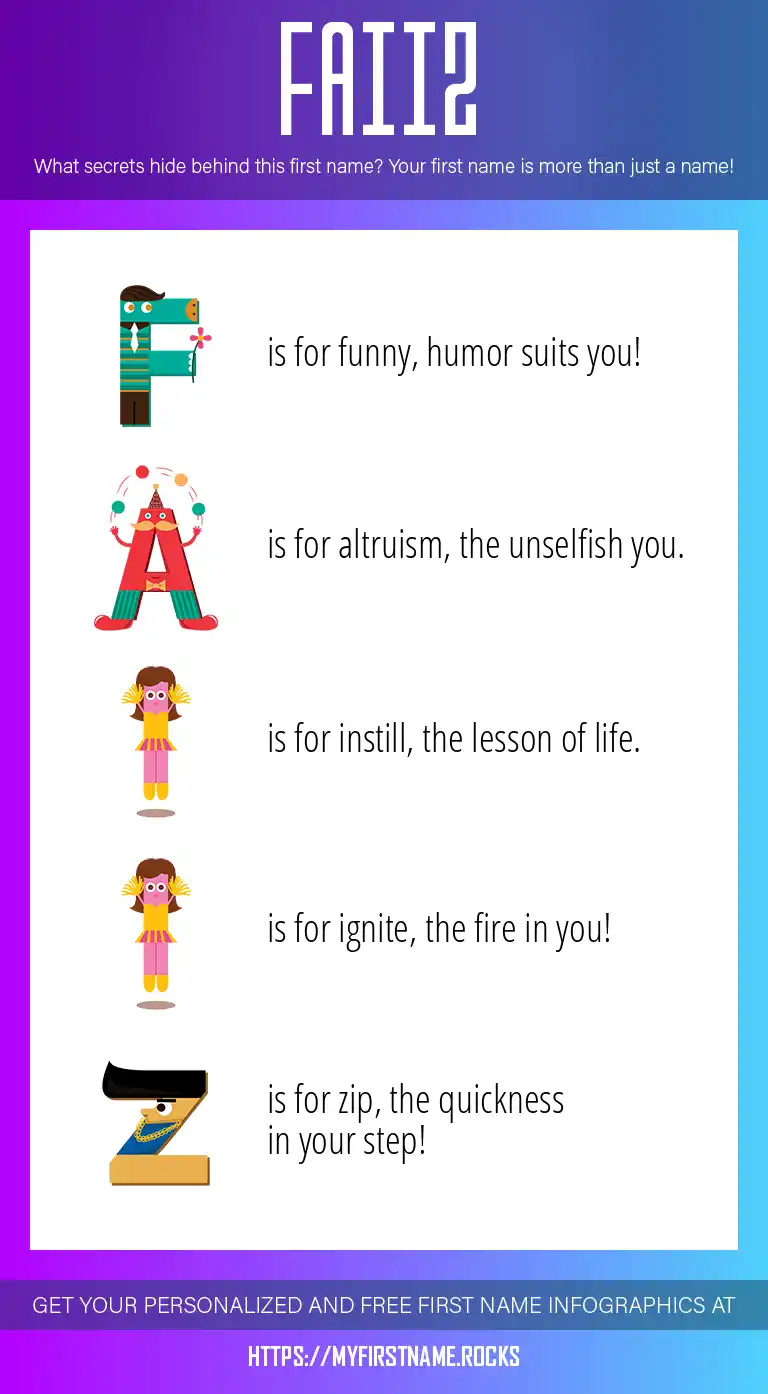 FAIIZ

What secrets hide behind this first name? Your first name is more than just a name!

F is for funny, humor suits you!

A is for altruism, the unselfish you.

I is for instill, the lesson of life.

I is for ignite, the fire in you!

Z is for zip, the quickness in your step!

GET YOUR PERSONALIZED AND FREE FIRST NAME INFOGRAPHICS AT

HTTPS://MYFIRSTNAME.ROCKS